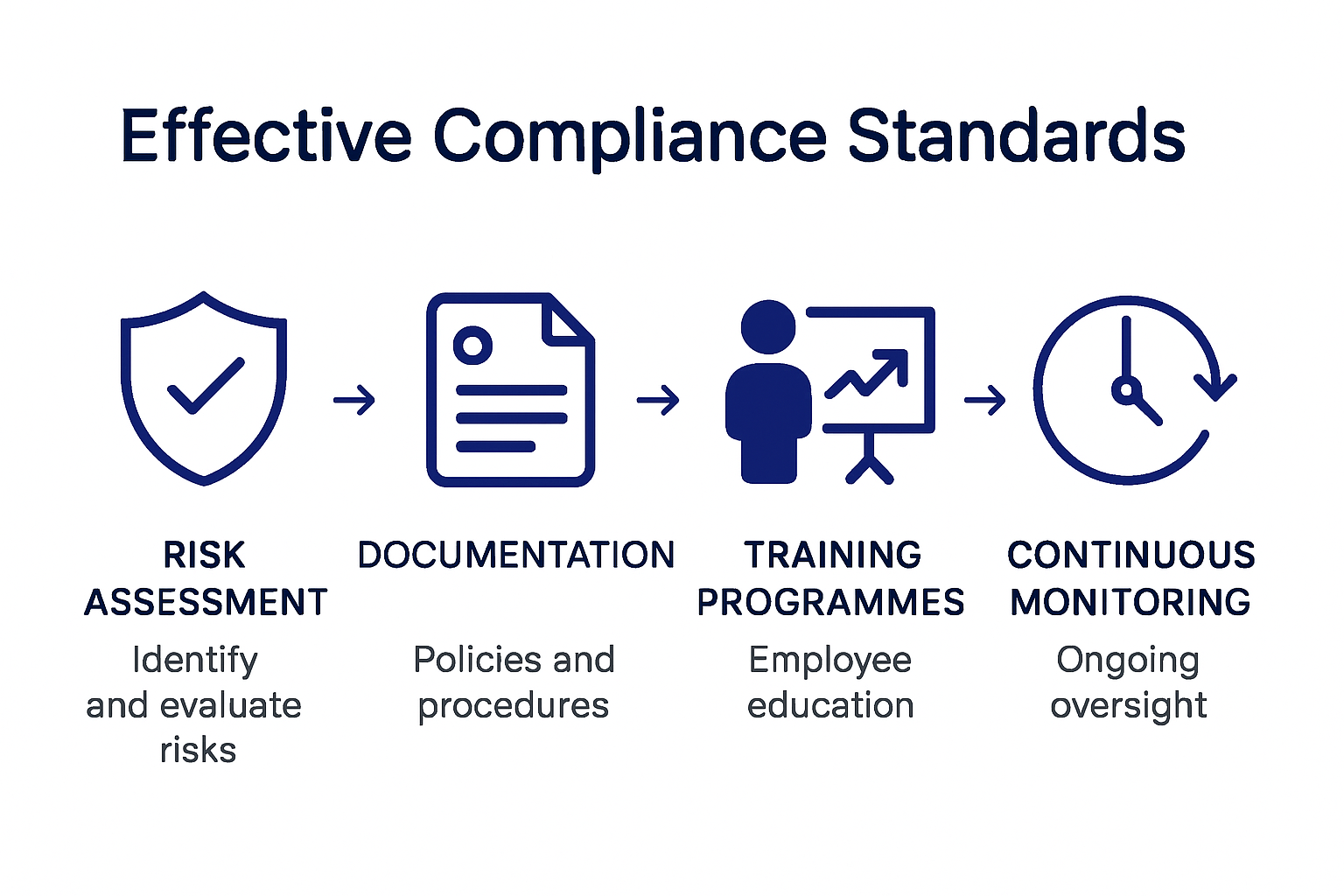 Effective Compliance Standards

RISK ASSESSMENT
Identify and evaluate risks

DOCUMENTATION
Policies and procedures

TRAINING PROGRAMMES
Employee education

CONTINUOUS MONITORING
Ongoing oversight