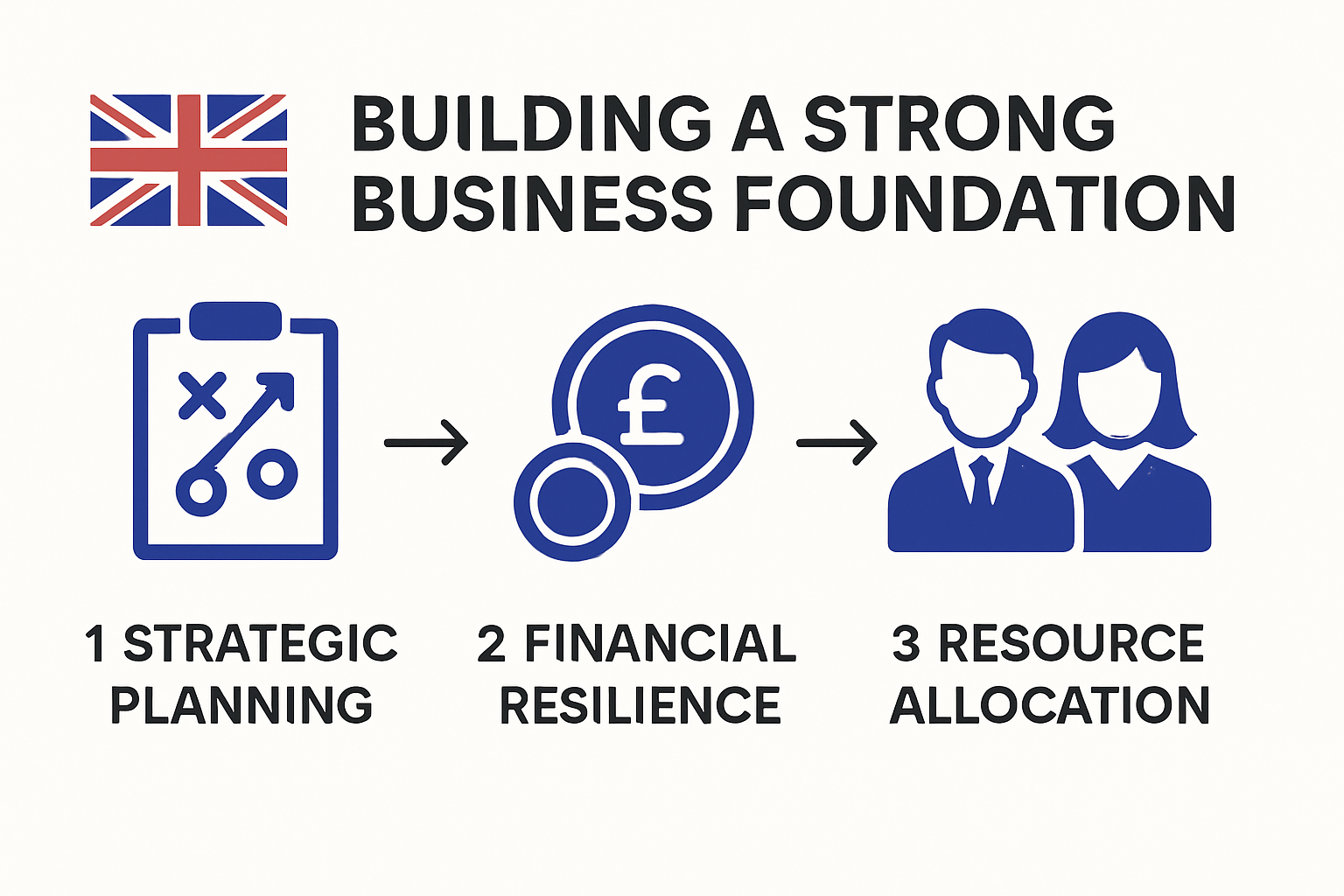 BUILDING A STRONG BUSINESS FOUNDATION

£

1 STRATEGIC PLANNING

2 FINANCIAL RESILIENCE

3 RESOURCE ALLOCATION