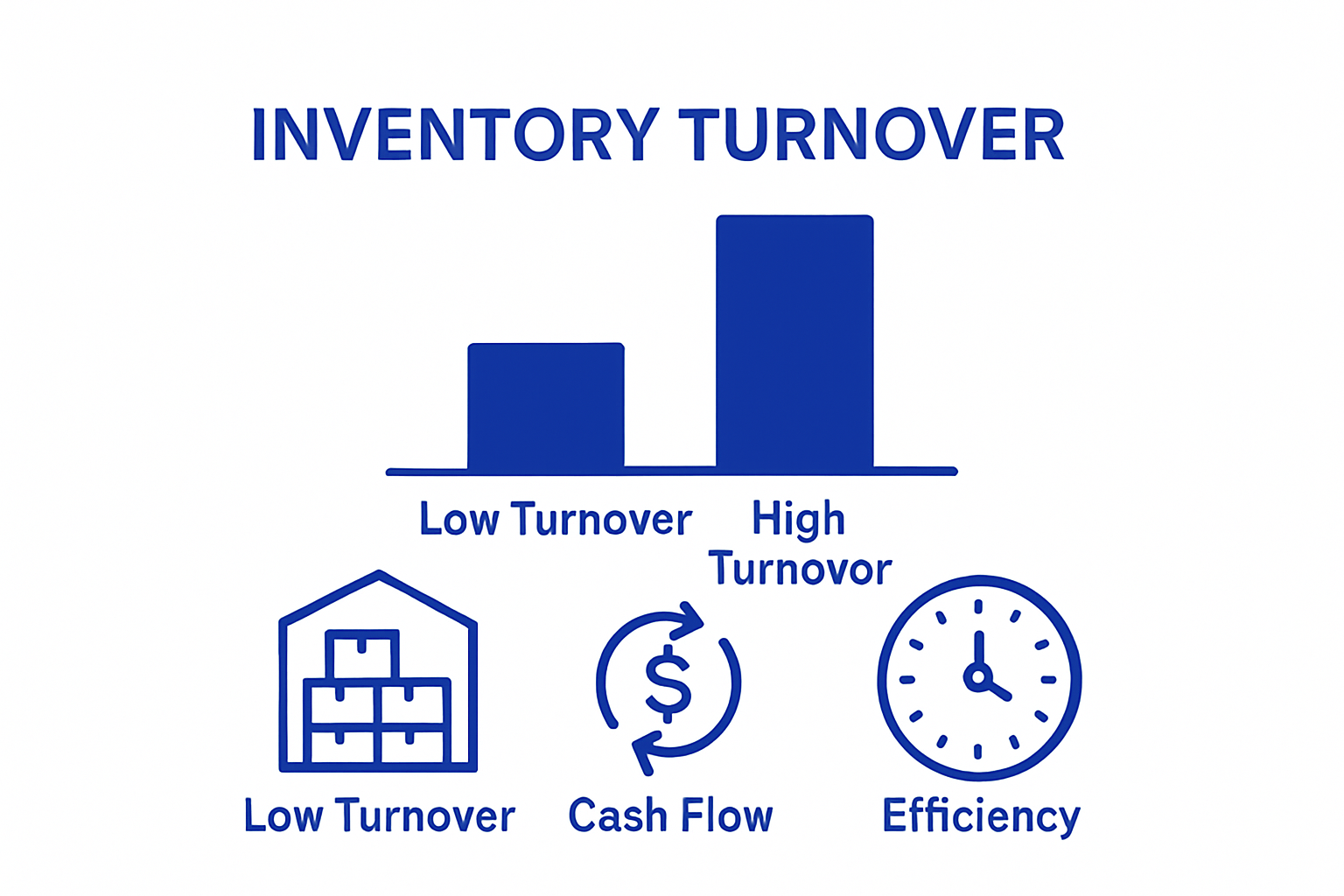 INVENTORY TURNOVER

Low Turnover

High Turnovor

$

Low Turnover

Cash Flow

Efficiency