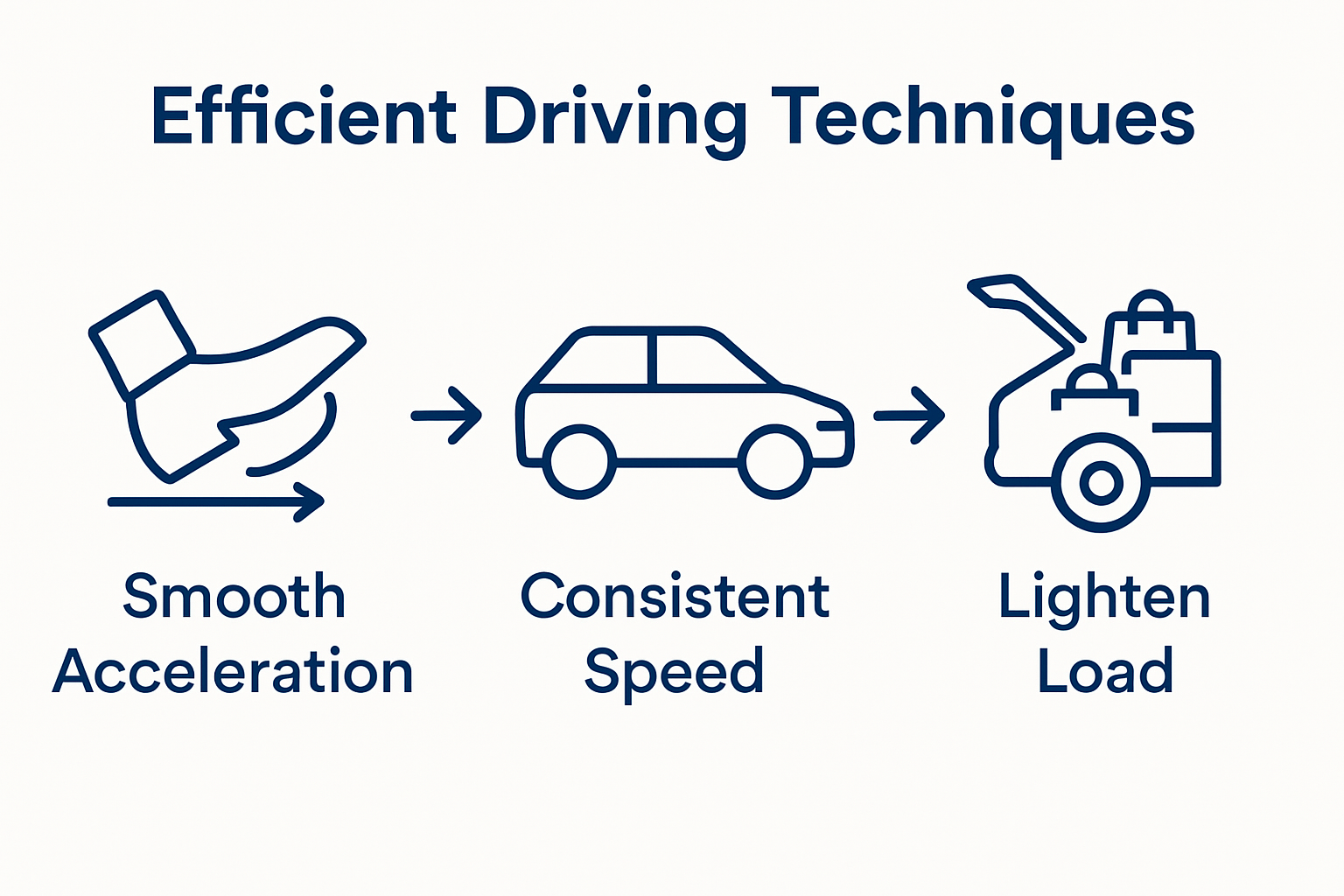 Efficient Driving Techniques

Smooth Acceleration

Consistent Speed

Lighten Load