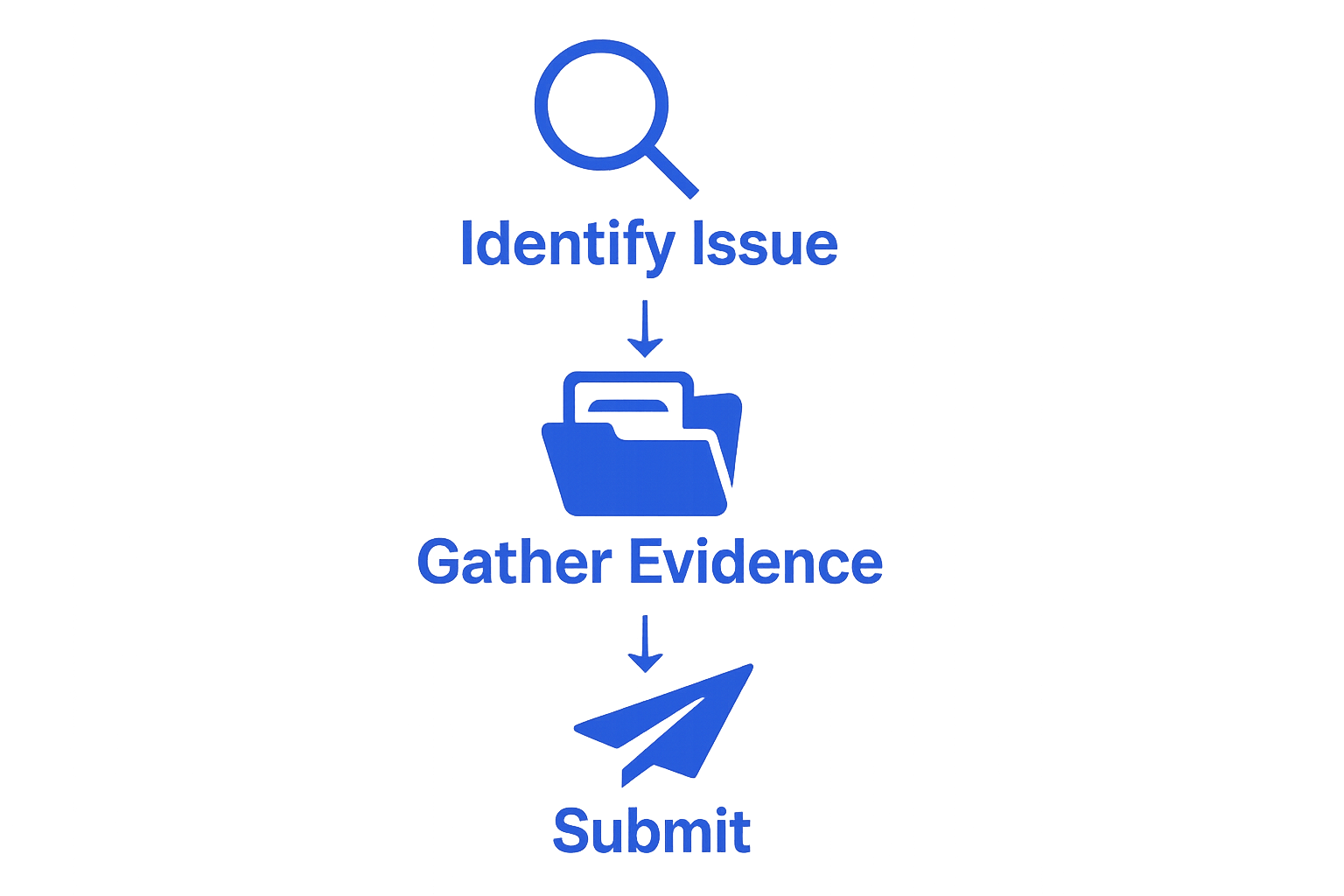 Identify Issue

Gather Evidence

Submit