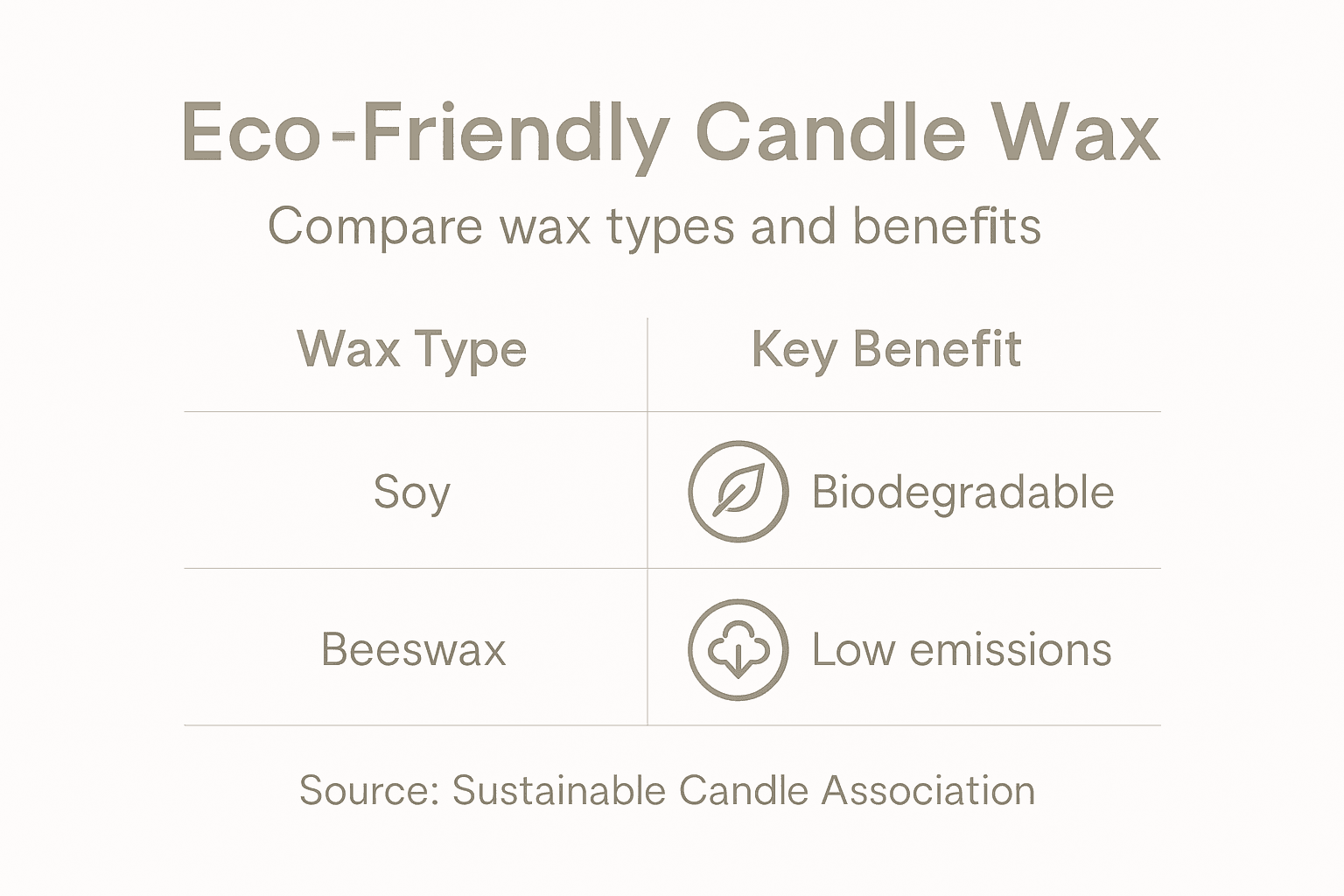 Eco-Friendly Candle Wax

Compare wax types and benefits

| Wax Type | Key Benefit |
|---|---|
| Soy | Biodegradable |
| Beeswax | Low emissions |

Source: Sustainable Candle Association