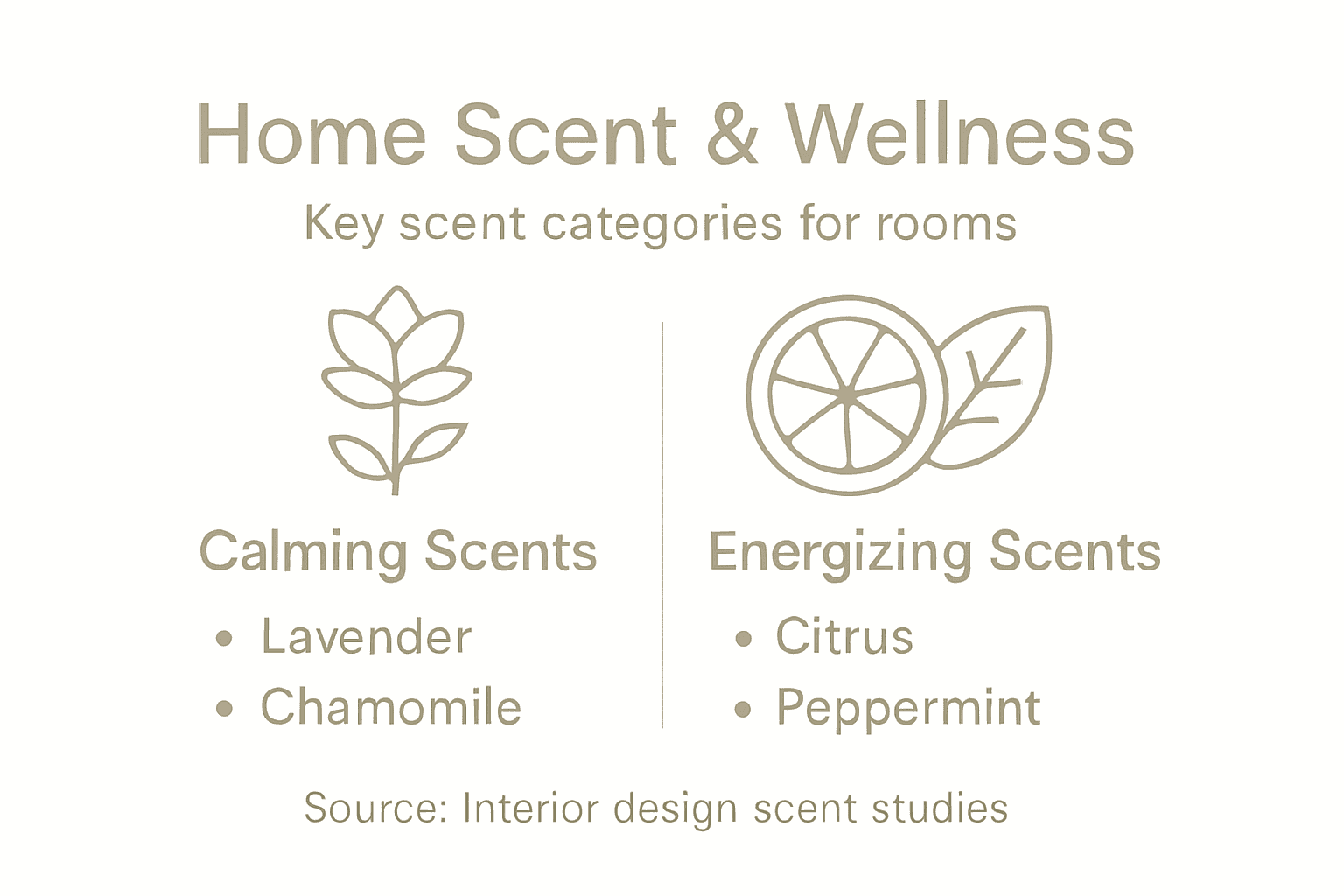 Home Scent & Wellness

Key scent categories for rooms

Calming Scents

• Lavender
• Chamomile

Energizing Scents

• Citrus
• Peppermint

Source: Interior design scent studies