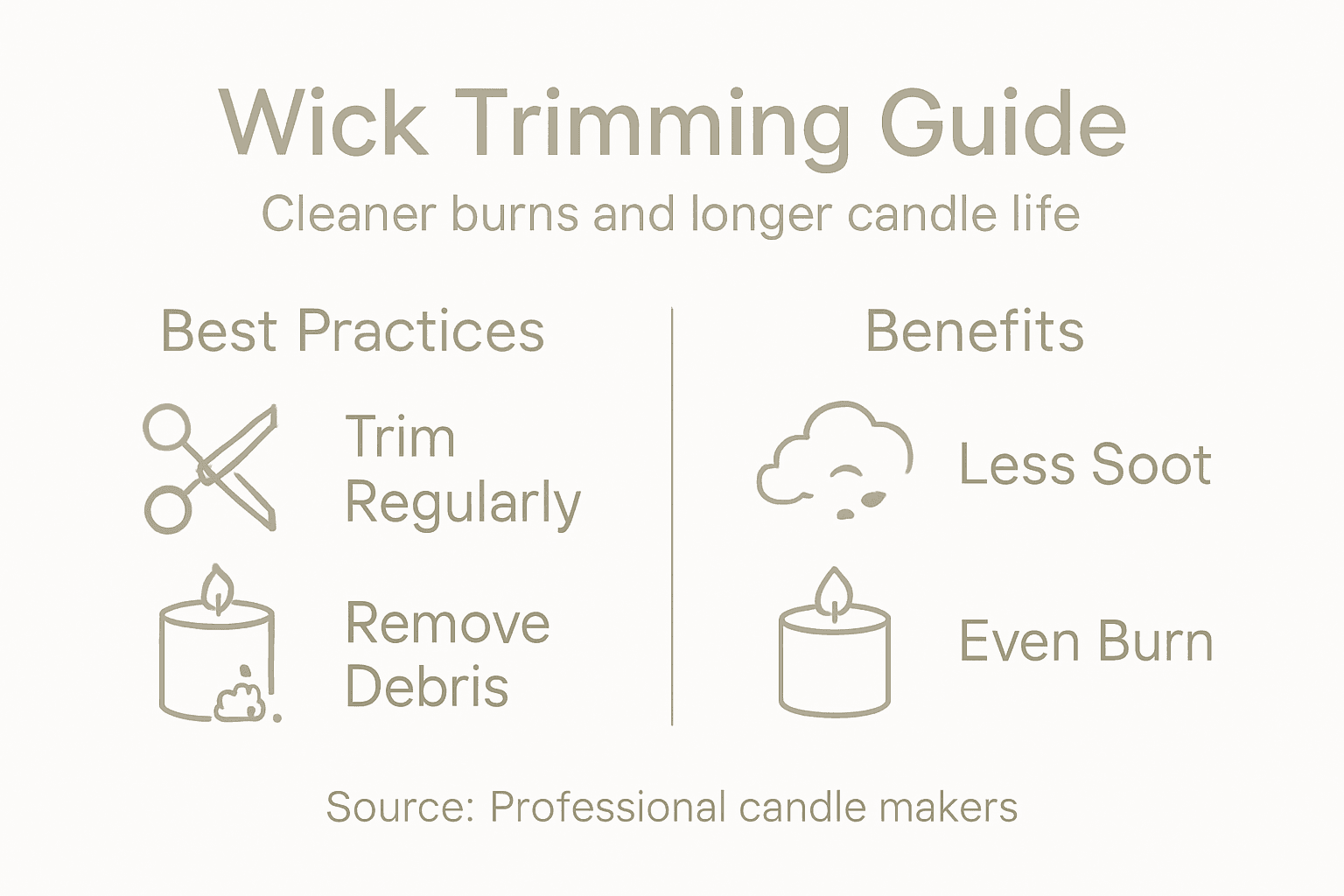 Wick Trimming Guide

Cleaner burns and longer candle life

Best Practices

Trim Regularly

Remove Debris

Benefits

Less Soot

Even Burn

Source: Professional candle makers