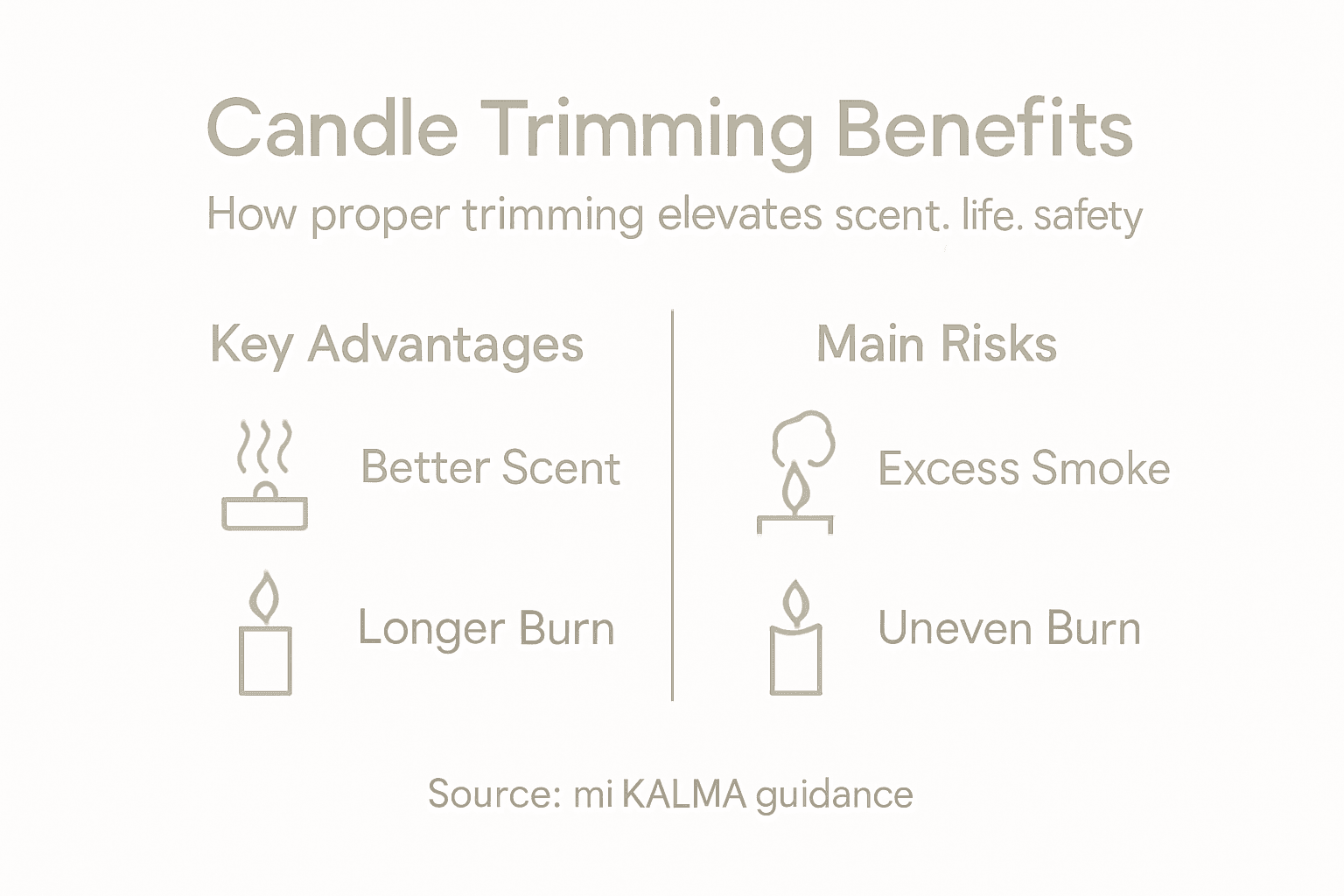 Candle Trimming Benefits

How proper trimming elevates scent. life. safety

Key Advantages

Better Scent

Longer Burn

Main Risks

Excess Smoke

Uneven Burn

Source: mi KALMA guidance