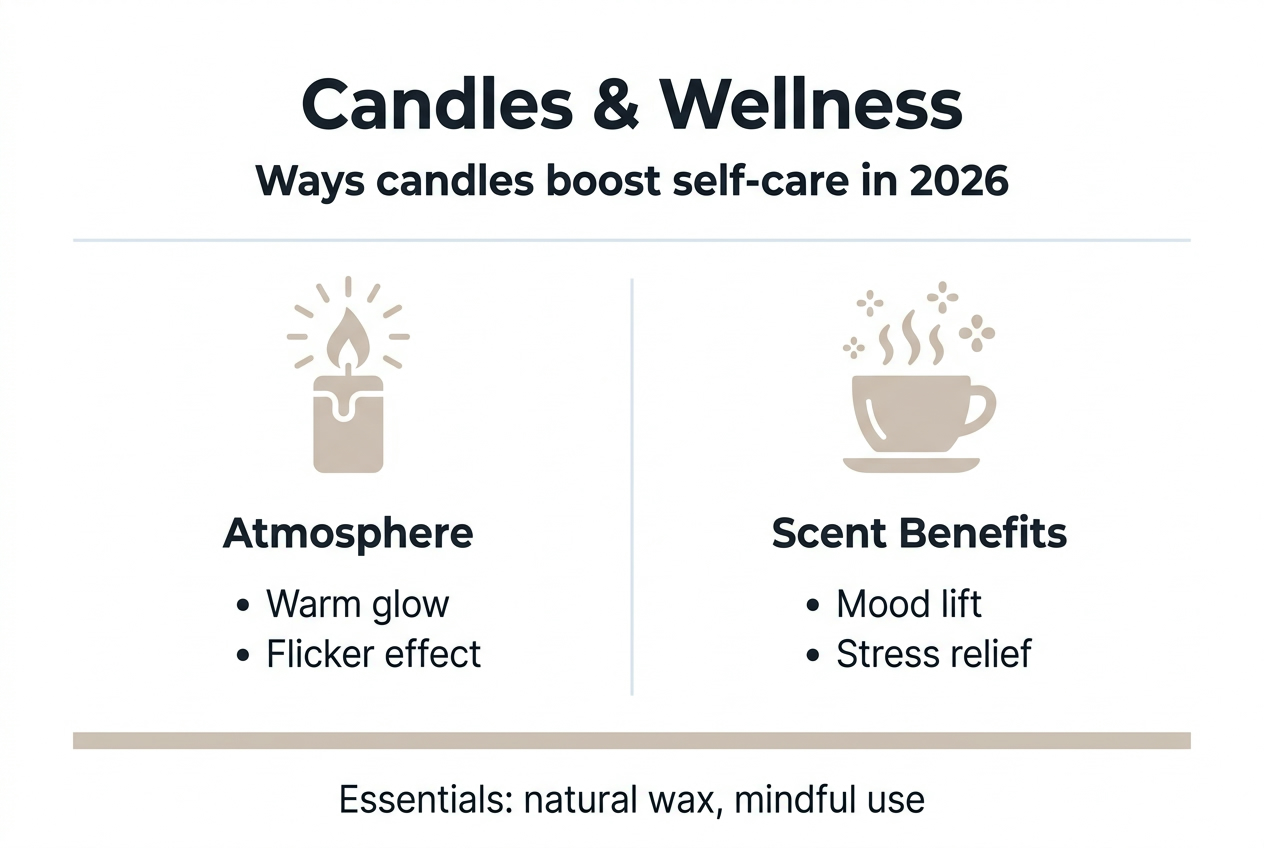 Candles & Wellness

Ways candles boost self-care in 2026

Atmosphere

• Warm glow
• Flicker effect

Scent Benefits

• Mood lift
• Stress relief

Essentials: natural wax, mindful use