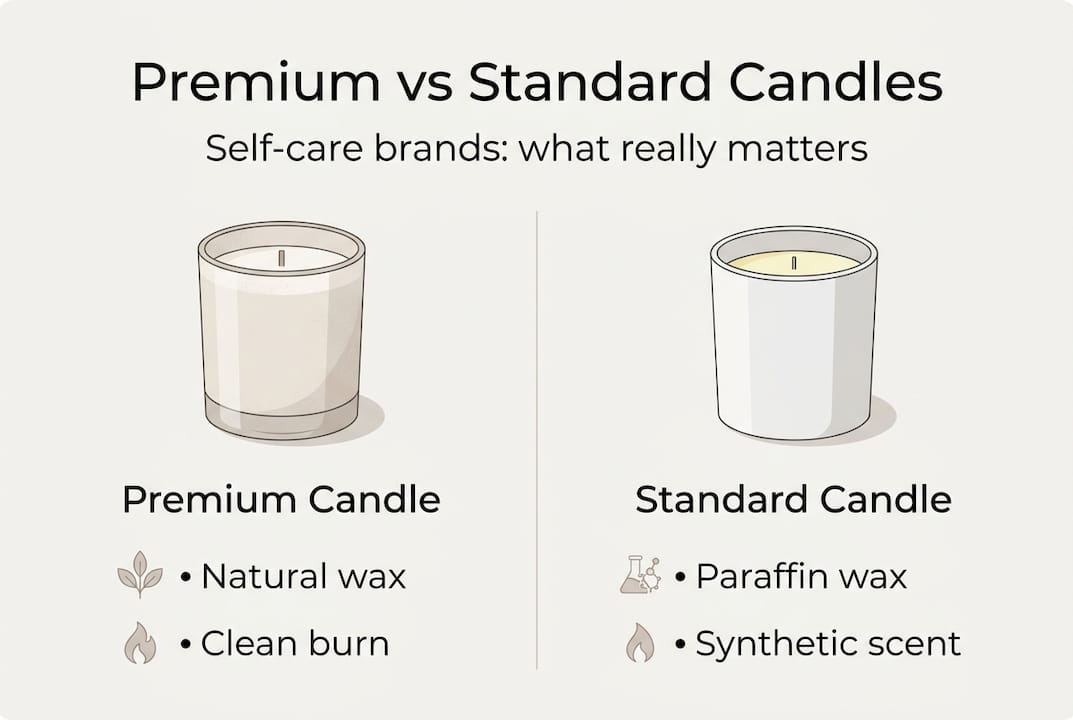 Premium vs Standard Candles

Self-care brands: what really matters

Premium Candle

• Natural wax

• Clean burn

Standard Candle

• Paraffin wax

• Synthetic scent