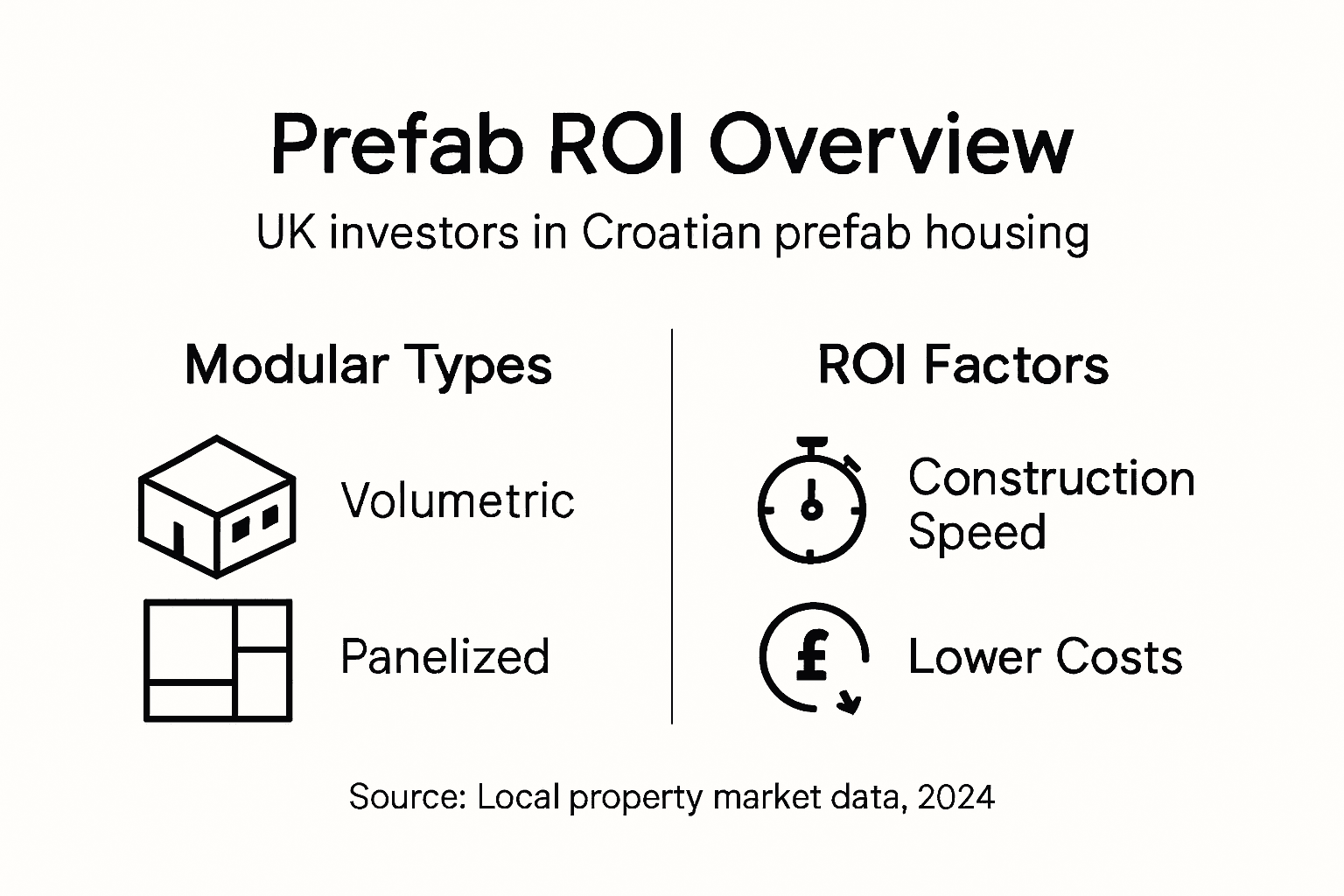 Prefab ROI Overview

UK investors in Croatian prefab housing

Modular Types

Volumetric

Panelized

ROI Factors

Construction Speed

£

Lower Costs

Source: Local property market data, 2024