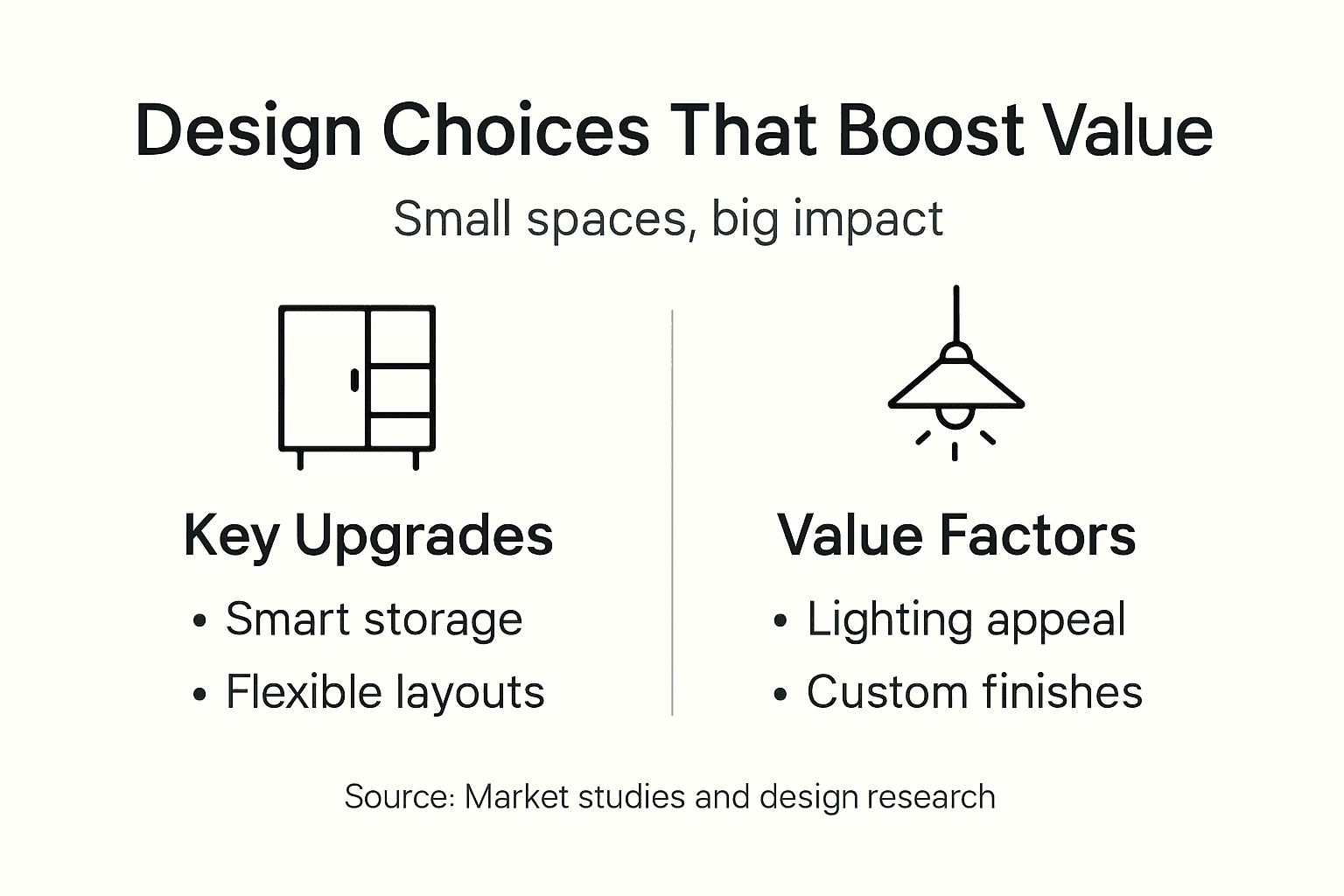 Design Choices That Boost Value

Small spaces, big impact

Key Upgrades

• Smart storage
• Flexible layouts

Value Factors

• Lighting appeal
• Custom finishes

Source: Market studies and design research