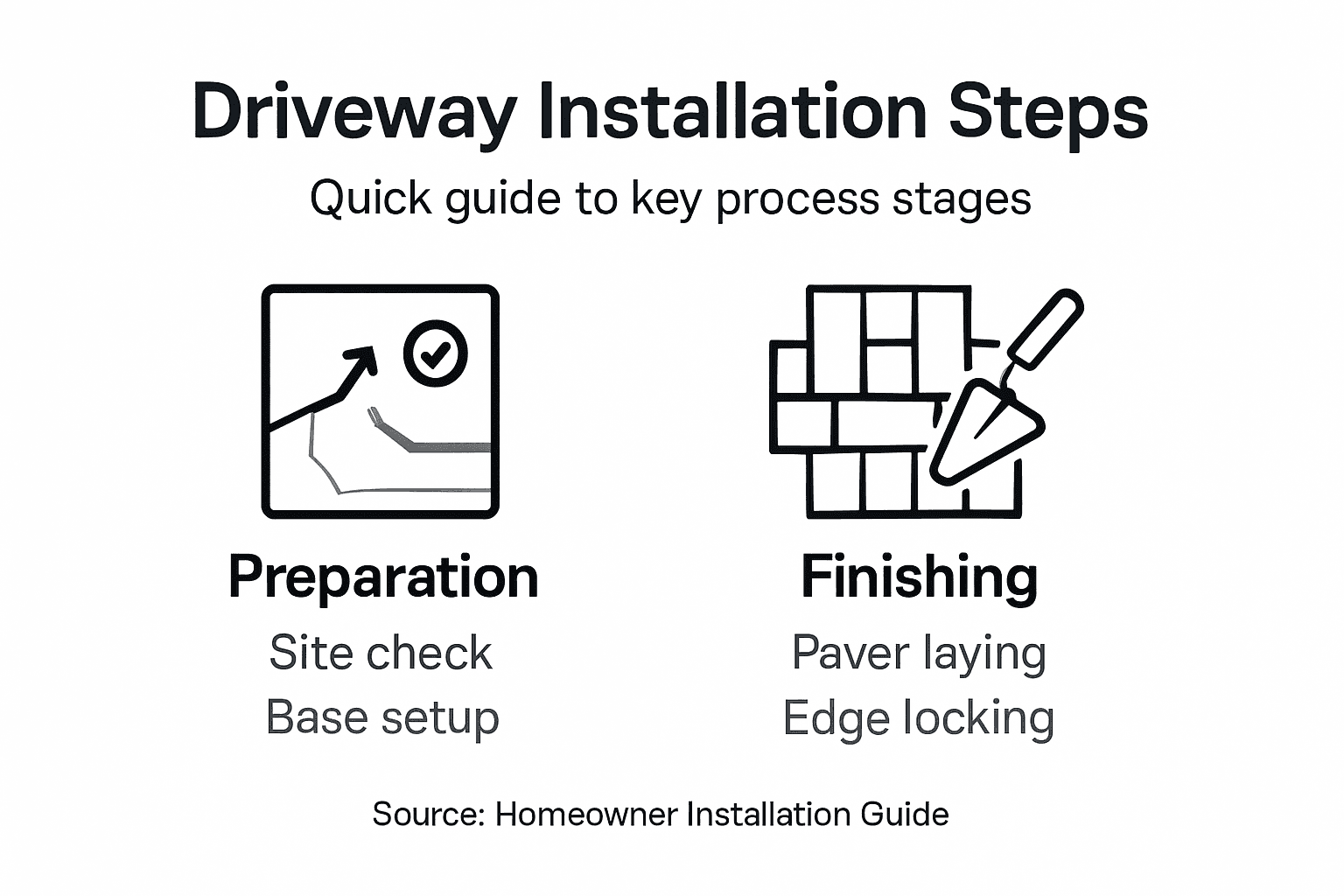 Driveway Installation Steps

Quick guide to key process stages

Preparation

Site check
Base setup

Finishing

Paver laying
Edge locking

Source: Homeowner Installation Guide