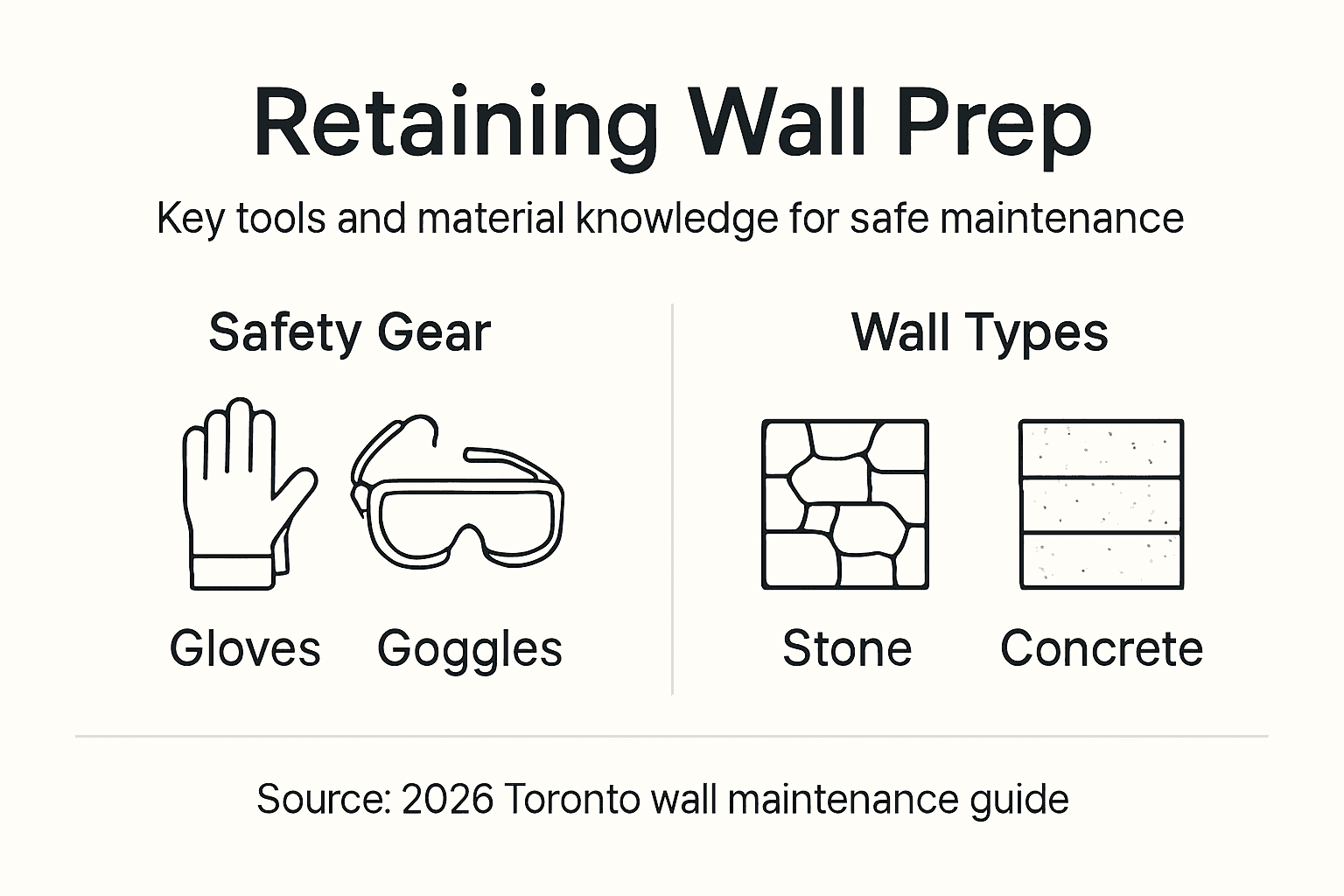 Retaining Wall Prep

Key tools and material knowledge for safe maintenance

Safety Gear

Gloves Goggles

Wall Types

Stone Concrete

Source: 2026 Toronto wall maintenance guide