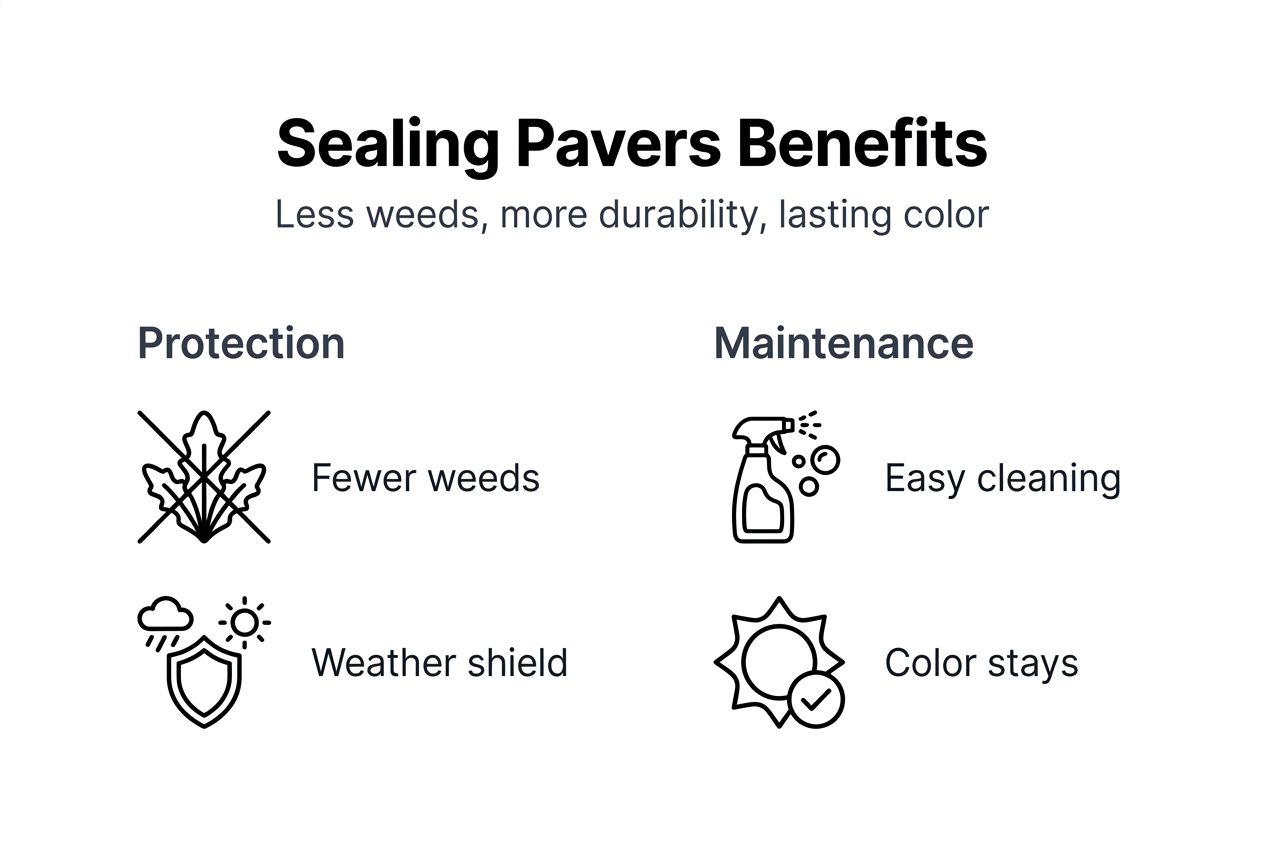 Sealing Pavers Benefits

Less weeds, more durability, lasting color

Protection

Fewer weeds

Weather shield

Maintenance

Easy cleaning

Color stays