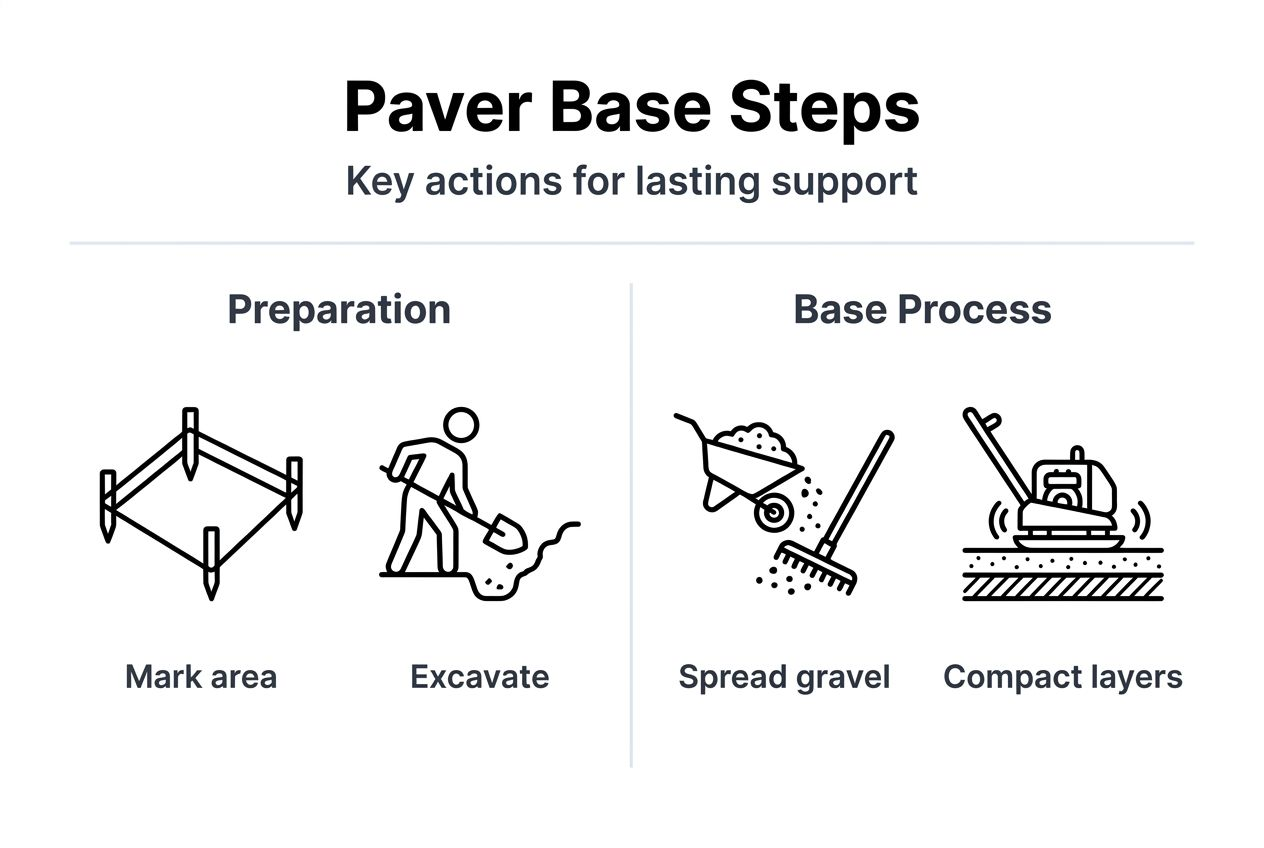 Paver Base Steps

Key actions for lasting support

Preparation

Mark area

Excavate

Base Process

Spread gravel

Compact layers