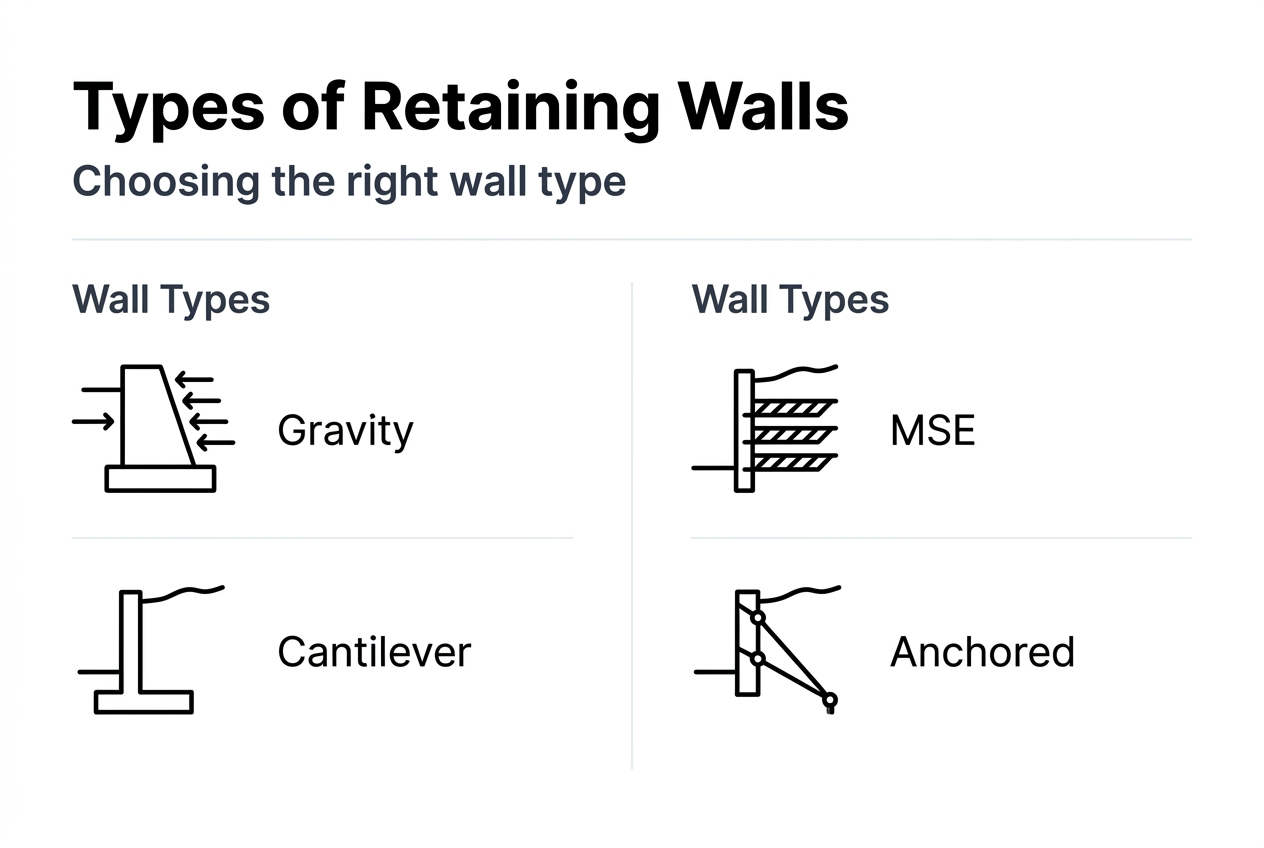 Types of Retaining Walls

Choosing the right wall type

Wall Types

Gravity

Cantilever

Wall Types

MSE

Anchored