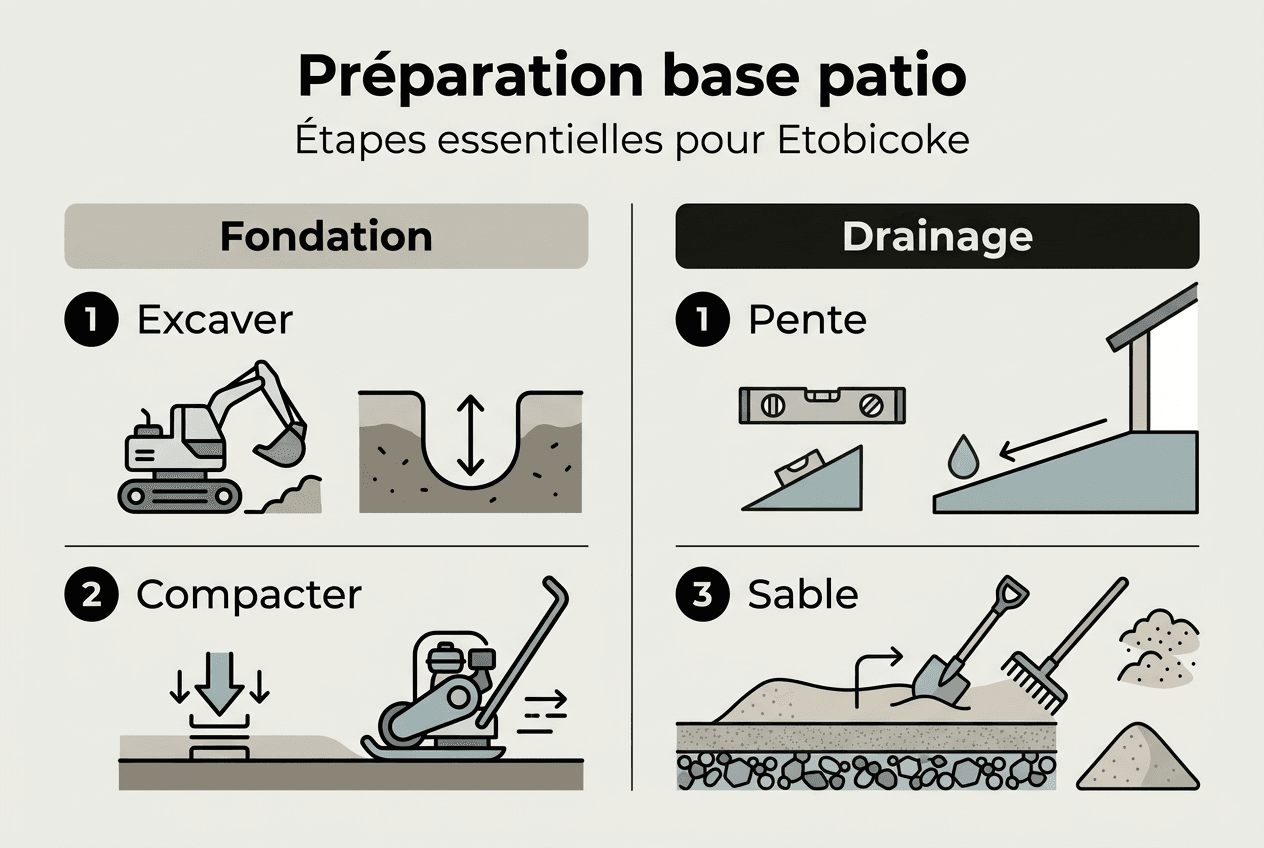 Préparation base patio
Étapes essentielles pour Etobicoke

Fondation

1 Excaver

2 Compacter

Drainage

1 Pente

3 Sable