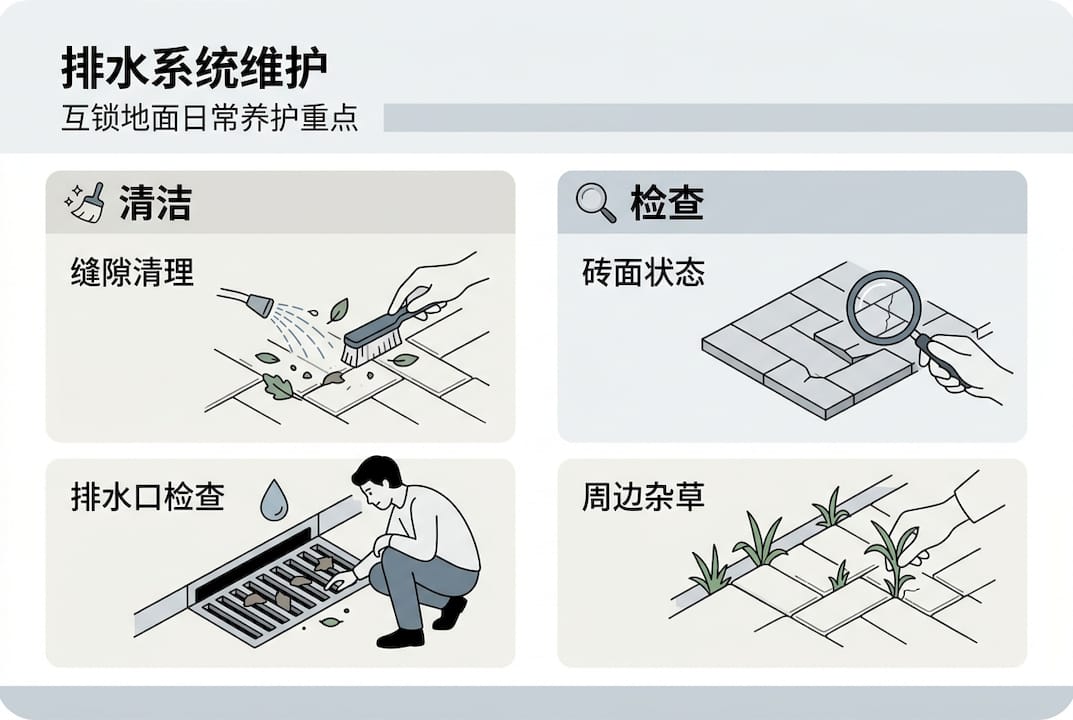 排水系统维护

互锁地面日常养护重点

清洁

缝隙清理

排水口检查

检查

砖面状态

周边杂草