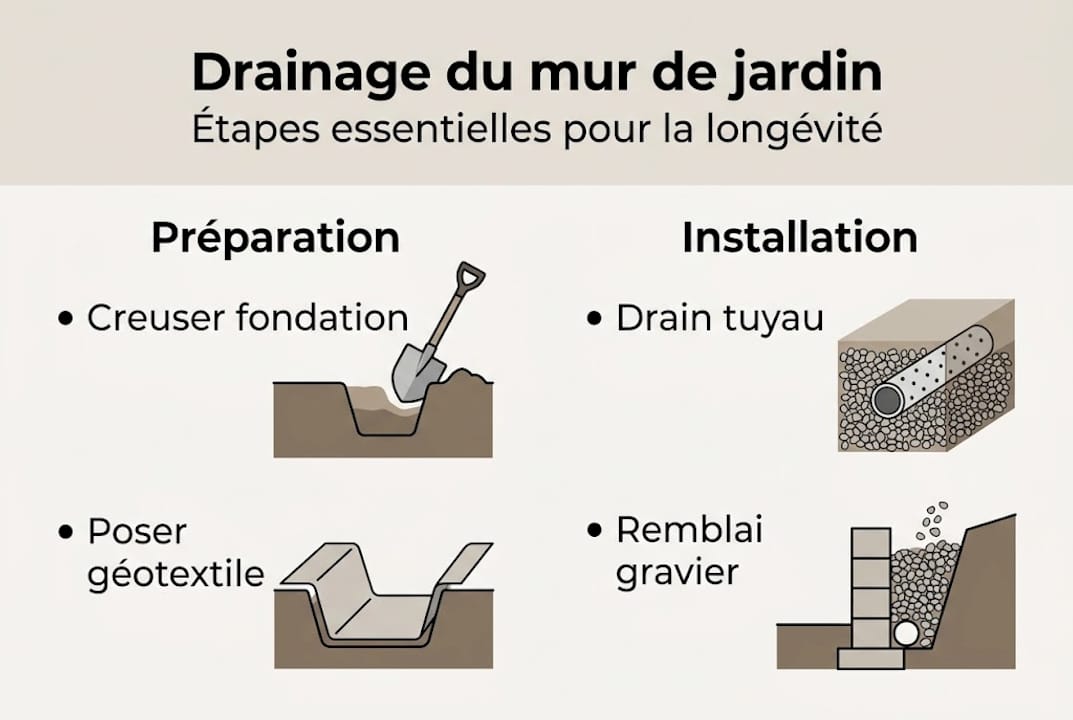 Drainage du mur de jardin
Étapes essentielles pour la longévité

Préparation

• Creuser fondation

• Poser géotextile

Installation

• Drain tuyau

• Remblai gravier