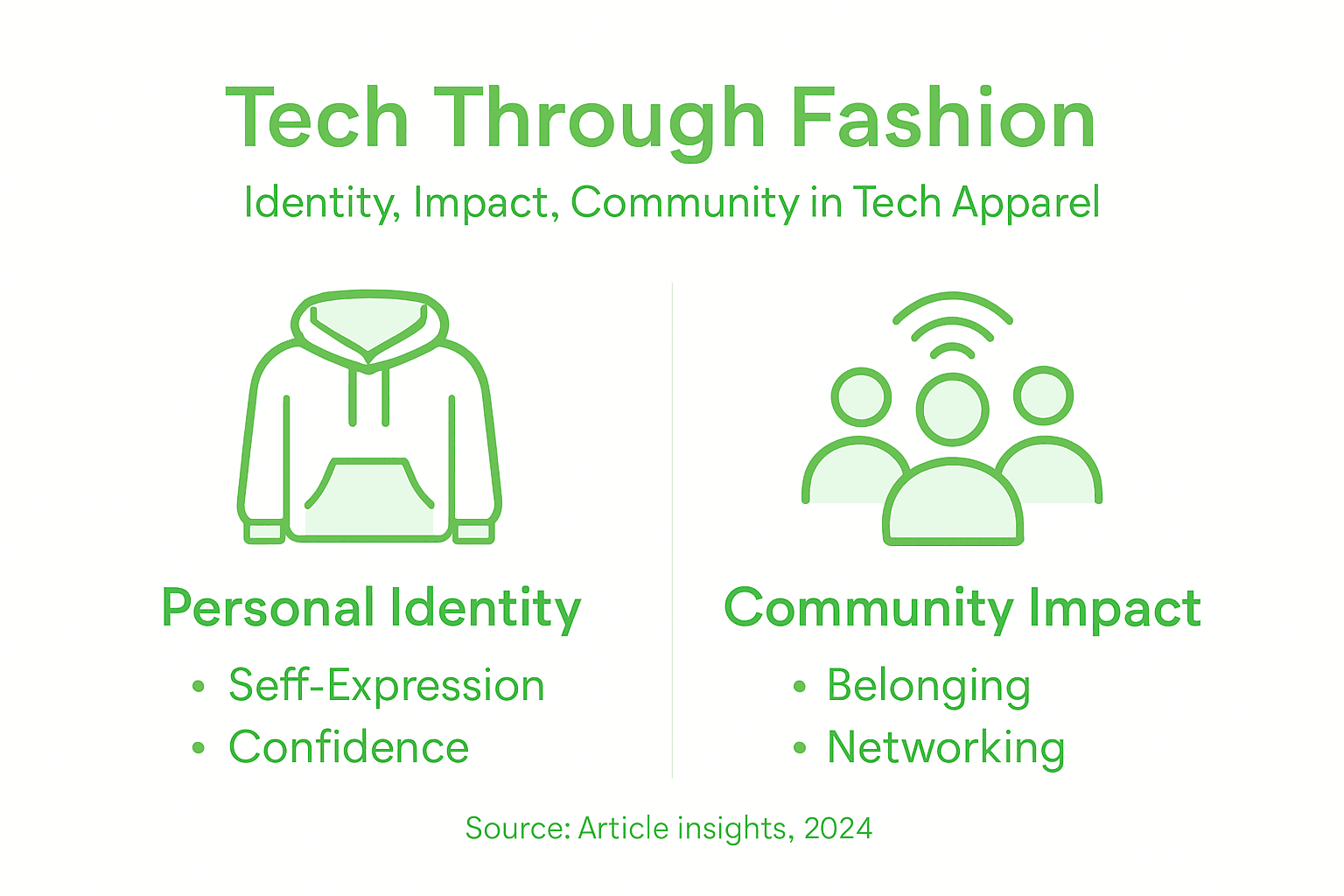 Tech Through Fashion

Identity, Impact, Community in Tech Apparel

Personal Identity

• Seff-Expression
• Confidence

Community Impact

• Belonging
• Networking

Source: Article insights, 2024