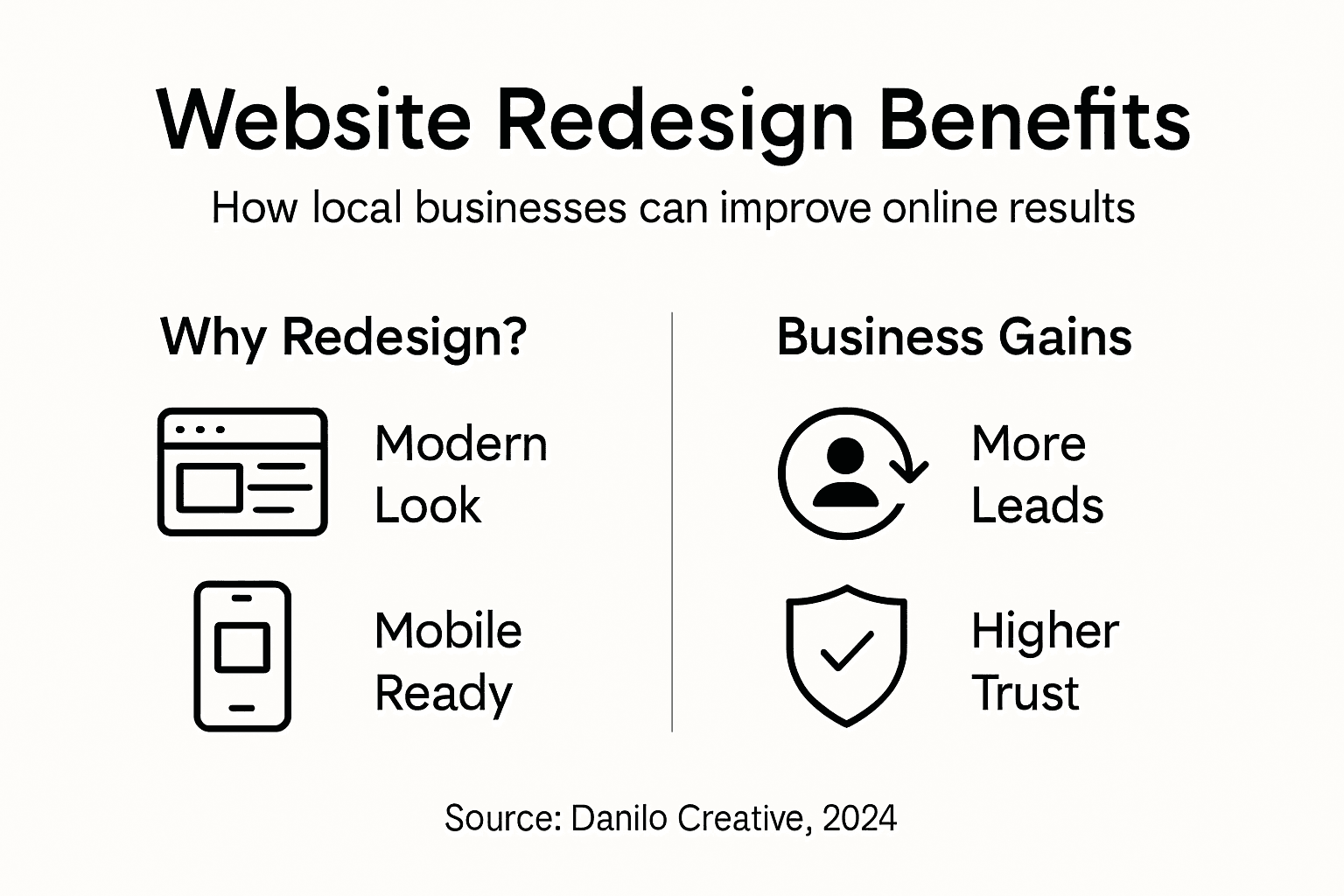 Website Redesign Benefits

How local businesses can improve online results

Why Redesign?

Modern Look

Mobile Ready

Business Gains

More Leads

Higher Trust

Source: Danilo Creative, 2024