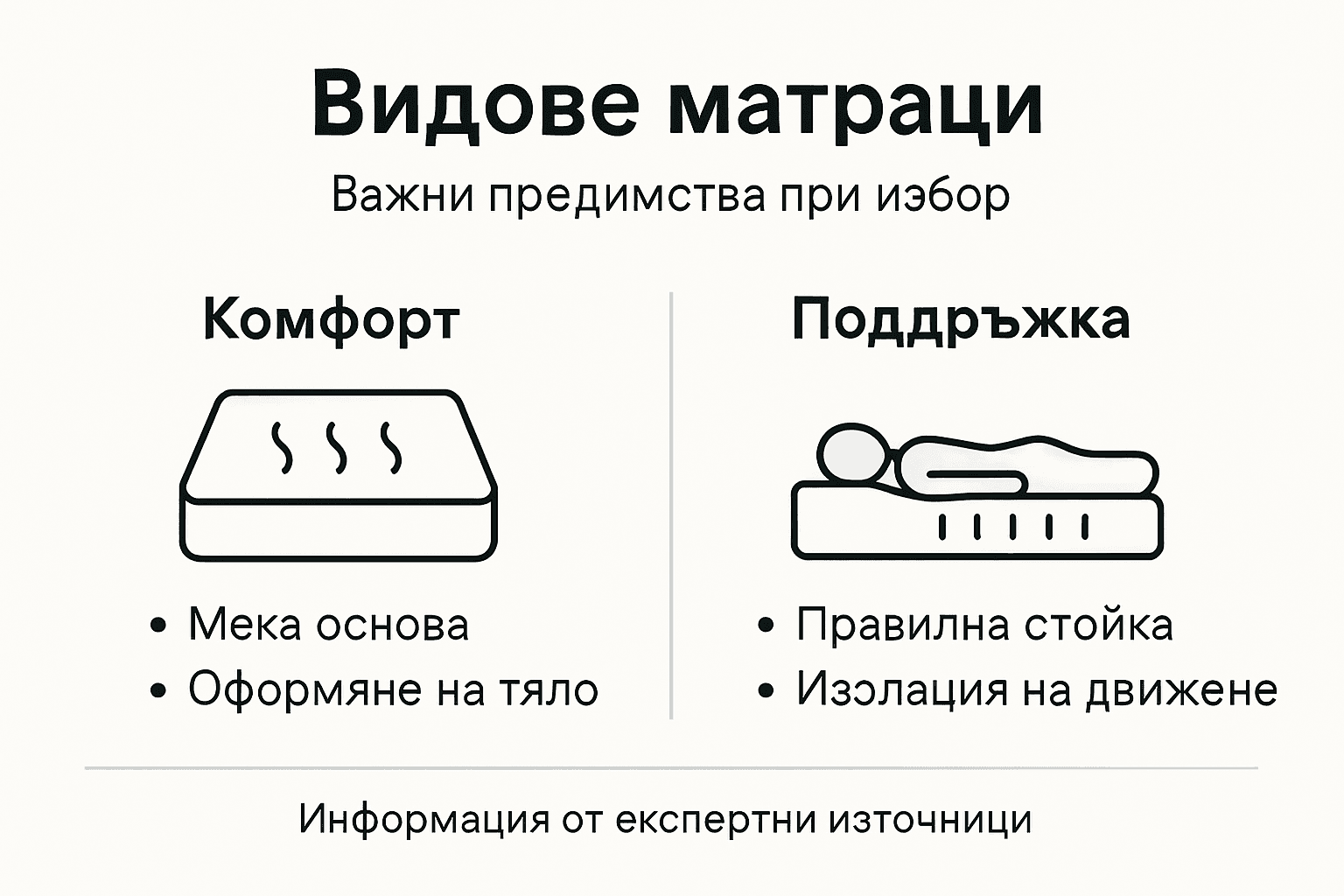 Видове матраци

Важни предимства при иэбор

Комфорт

• Мека основа
• Оформяне на тяло

Поддръжка

• Правилна стойка
• Изэлация на движене

Информация от експертни източници