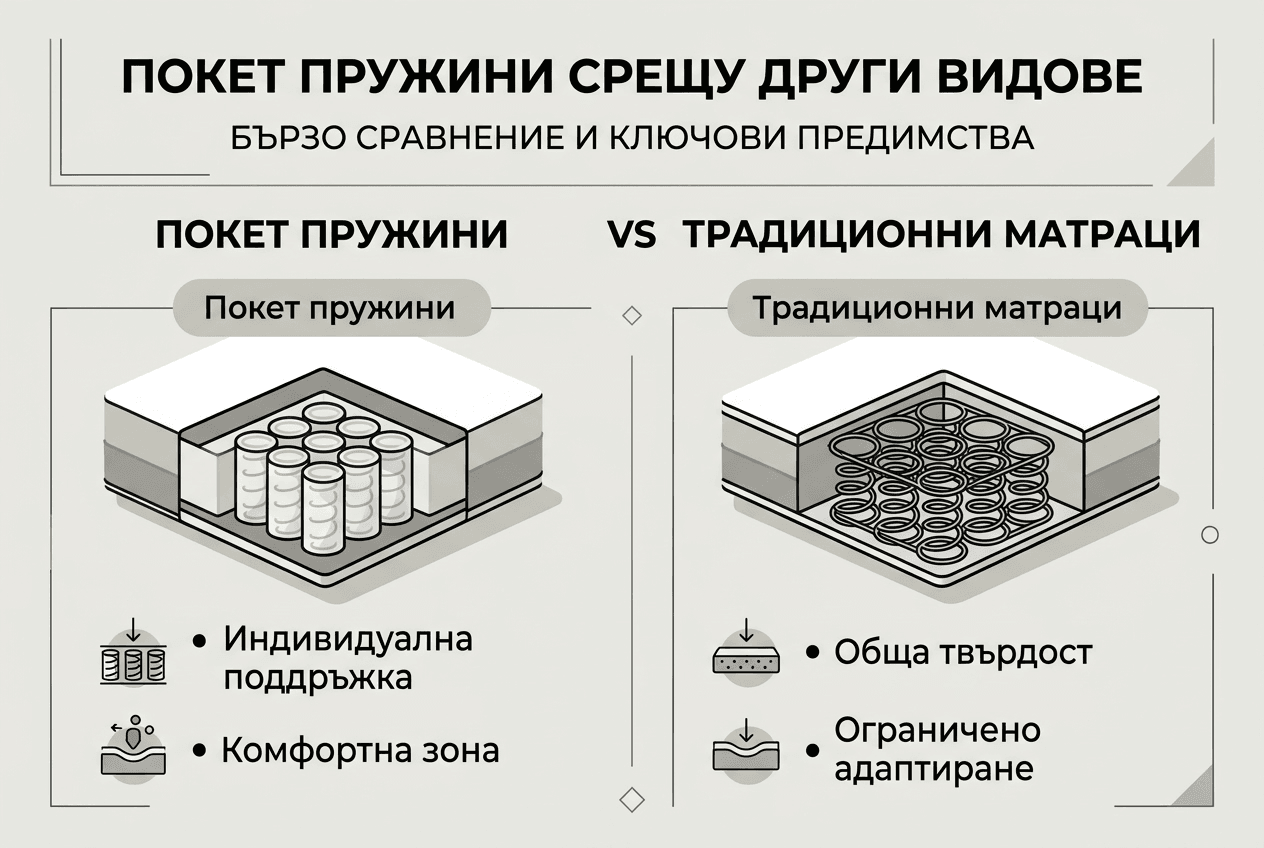 ПОКЕТ ПРУЖИНИ СРЕЩУ ДРУГИ ВИДОВЕ

БЪРЗО СРАВНЕНИЕ И КЛЮЧОВИ ПРЕДИМСТВА

ПОКЕТ ПРУЖИНИ

VS

ТРАДИЦИОННИ МАТРАЦИ

Покет пружини

• Индивидуална поддръжка

• Комфортна зона

Традиционни матраци

• Обща твърдост

• Ограничено адаптиране