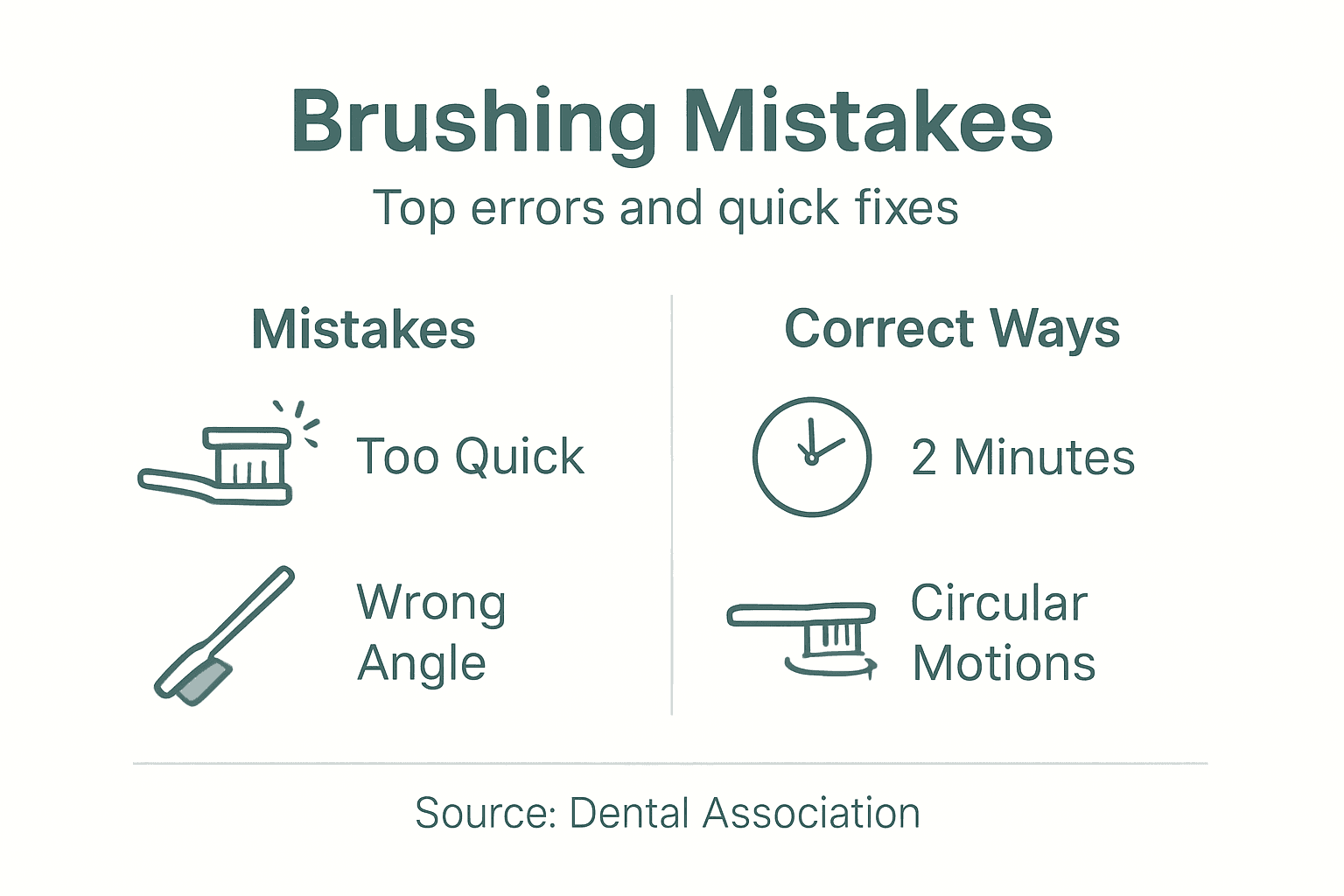 Brushing Mistakes

Top errors and quick fixes

Mistakes

Too Quick

Wrong Angle

Correct Ways

2 Minutes

Circular Motions

Source: Dental Association