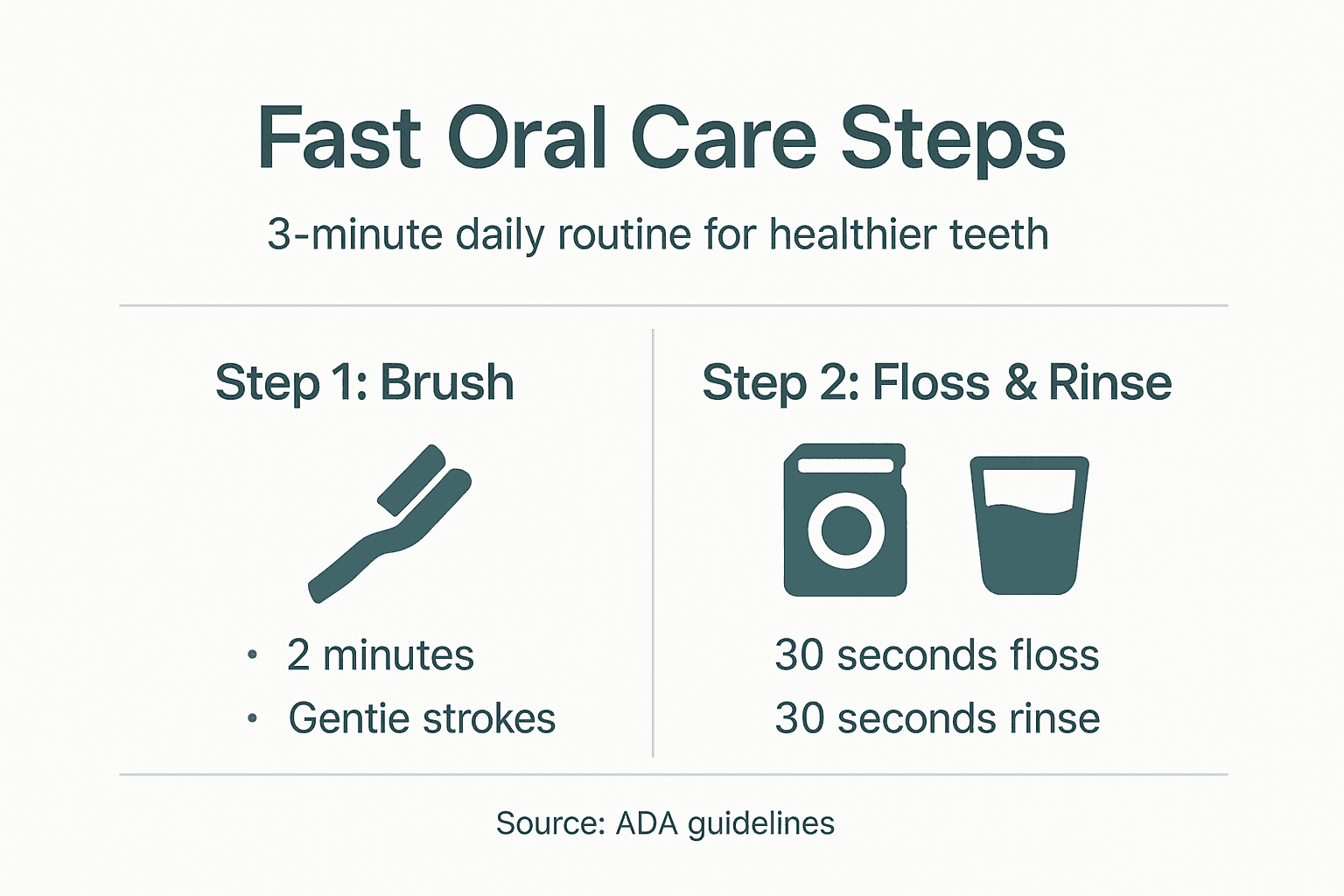 Fast Oral Care Steps

3-minute daily routine for healthier teeth

Step 1: Brush

• 2 minutes
• Gentie strokes

Step 2: Floss & Rinse

30 seconds floss
30 seconds rinse

Source: ADA guidelines