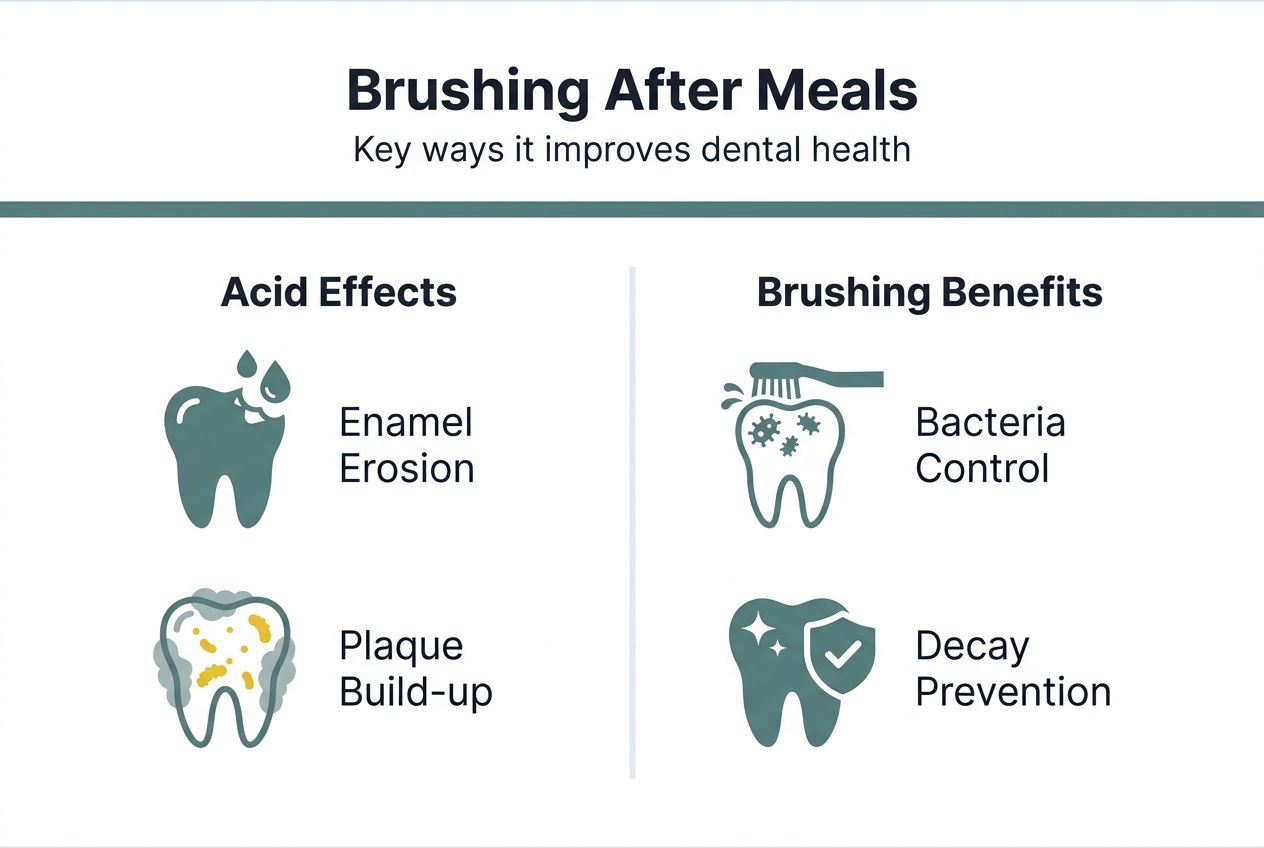 Brushing After Meals
Key ways it improves dental health

Acid Effects

Enamel Erosion

Plaque Build-up

Brushing Benefits

Bacteria Control

Decay Prevention