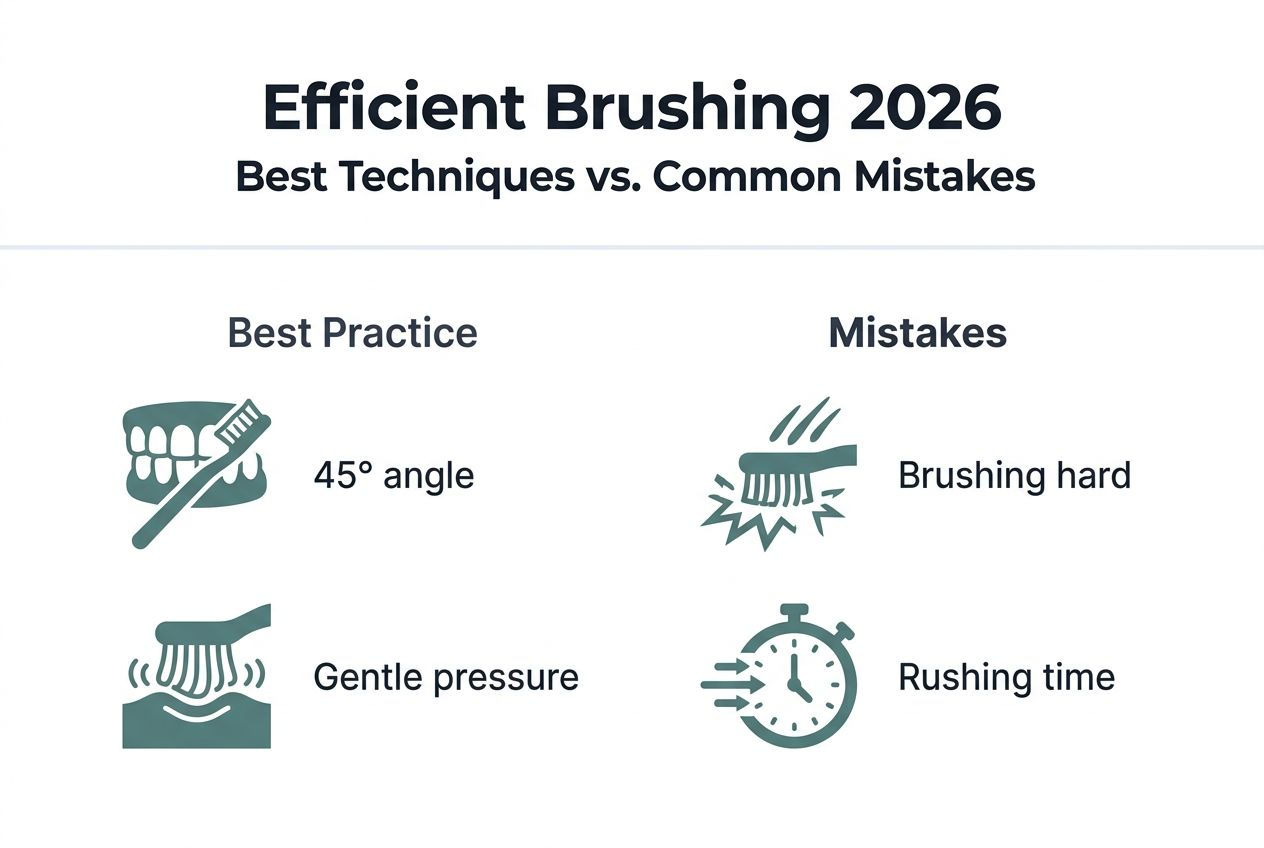 Efficient Brushing 2026
Best Techniques vs. Common Mistakes

Best Practice

45° angle

Gentle pressure

Mistakes

Brushing hard

Rushing time