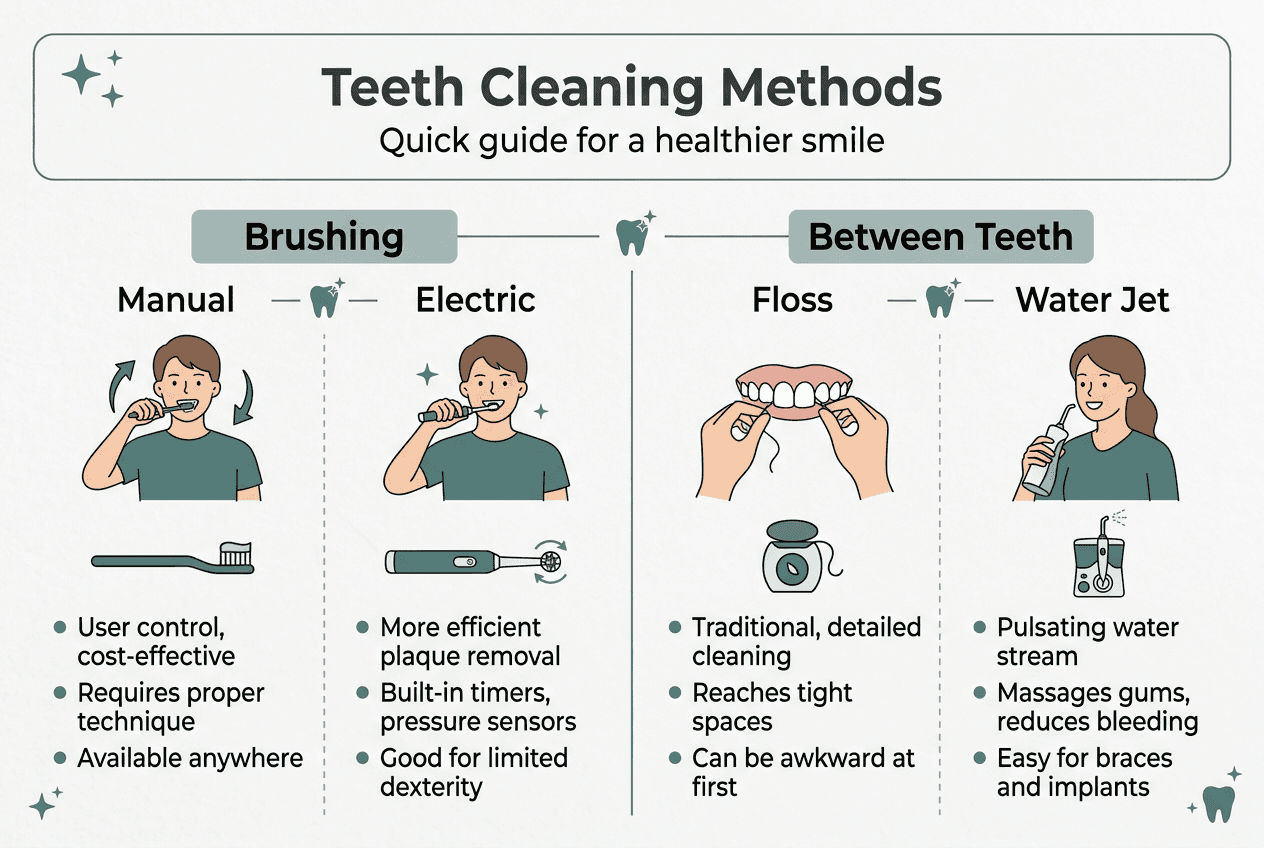 Teeth Cleaning Methods
Quick guide for a healthier smile

Brushing

Manual

- User control, cost-effective
- Requires proper technique
- Available anywhere

Electric

- More efficient plaque removal
- Built-in timers, pressure sensors
- Good for limited dexterity

Between Teeth

Floss

- Traditional, detailed cleaning
- Reaches tight spaces
- Can be awkward at first

Water Jet

- Pulsating water stream
- Massages gums, reduces bleeding
- Easy for braces and implants