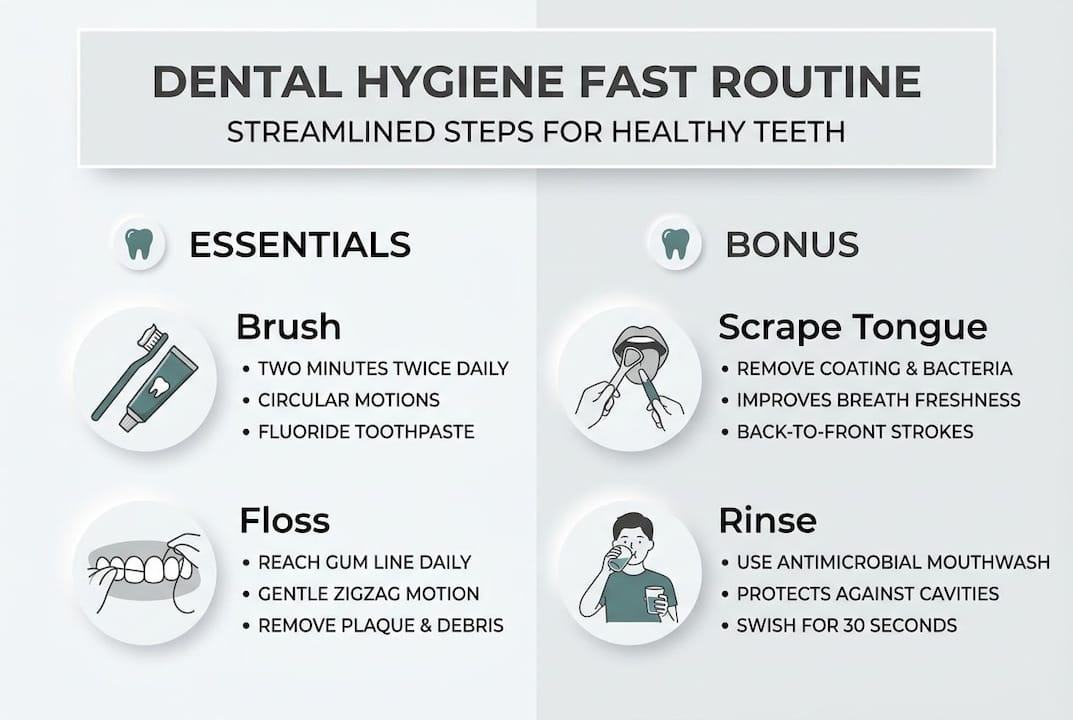 DENTAL HYGIENE FAST ROUTINE
STREAMLINED STEPS FOR HEALTHY TEETH

ESSENTIALS

Brush
• TWO MINUTES TWICE DAILY
• CIRCULAR MOTIONS
• FLUORIDE TOOTHPASTE

Floss
• REACH GUM LINE DAILY
• GENTLE ZIGZAG MOTION
• REMOVE PLAQUE & DEBRIS

BONUS

Scrape Tongue
• REMOVE COATING & BACTERIA
• IMPROVES BREATH FRESHNESS
• BACK-TO-FRONT STROKES

Rinse
• USE ANTIMICROBIAL MOUTHWASH
• PROTECTS AGAINST CAVITIES
• SWISH FOR 30 SECONDS