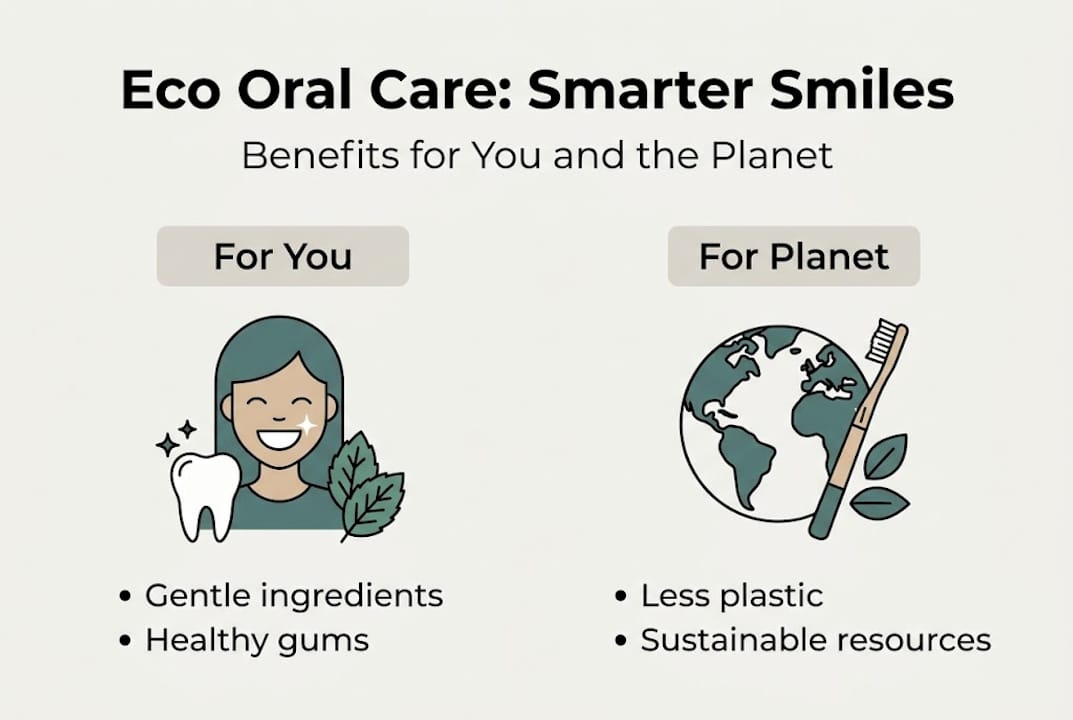 Eco Oral Care: Smarter Smiles

Benefits for You and the Planet

For You

• Gentle ingredients
• Healthy gums

For Planet

• Less plastic
• Sustainable resources