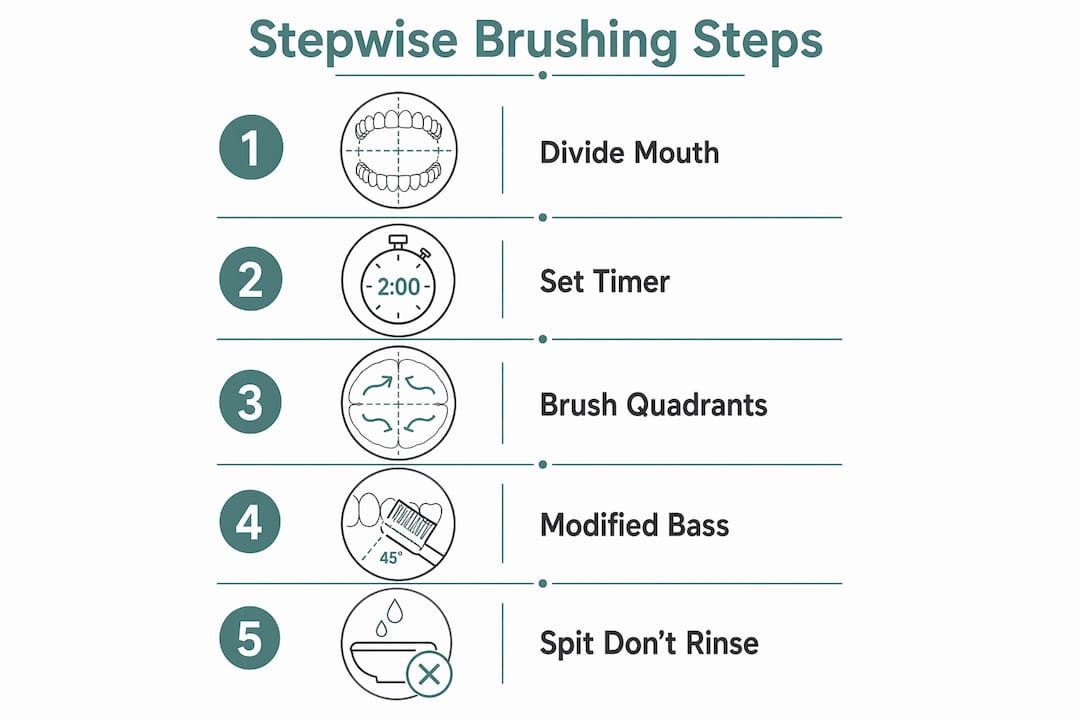 Stepwise Brushing Steps

1 Divide Mouth

2 2:00 Set Timer

3 Brush Quadrants

4 45° Modified Bass

5 Spit Don't Rinse