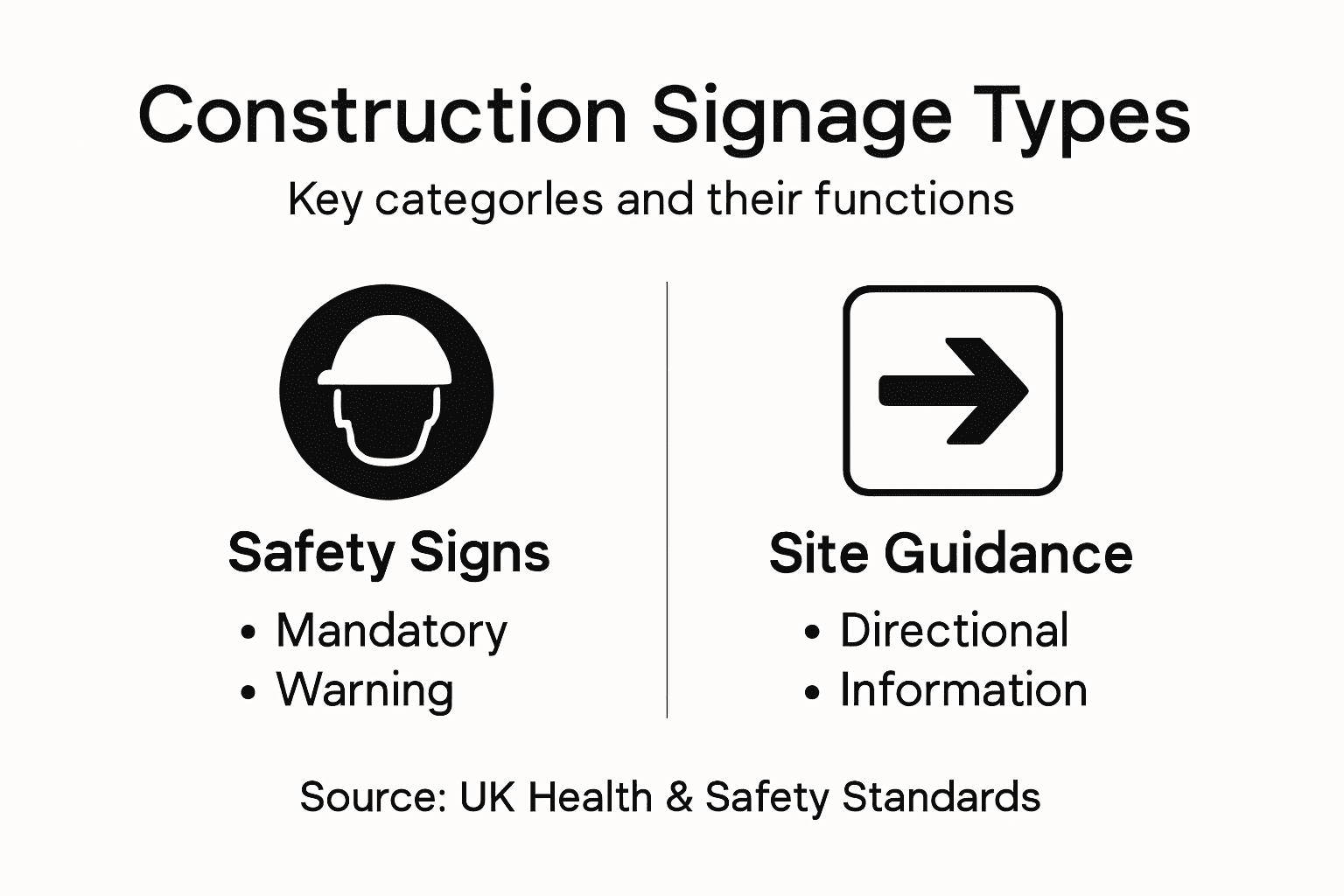 Construction Signage Types

Key categorles and their functions

Safety Signs

• Mandatory
• Warning

Site Guidance

• Directional
• Information

Source: UK Health & Safety Standards