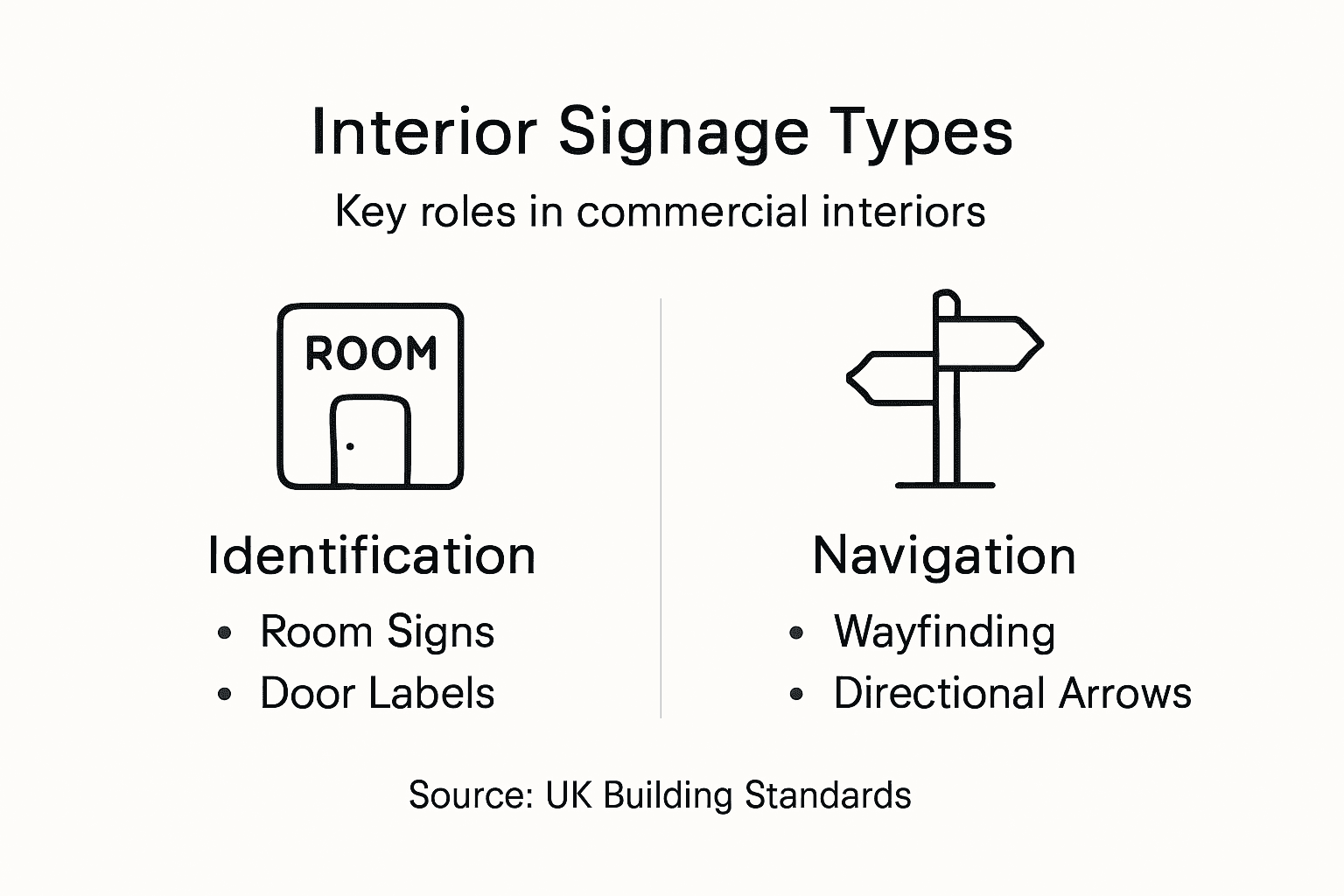 Interior Signage Types

Key roles in commercial interiors

ROOM

Identification

• Room Signs
• Door Labels

Navigation

• Wayfinding
• Directional Arrows

Source: UK Building Standards