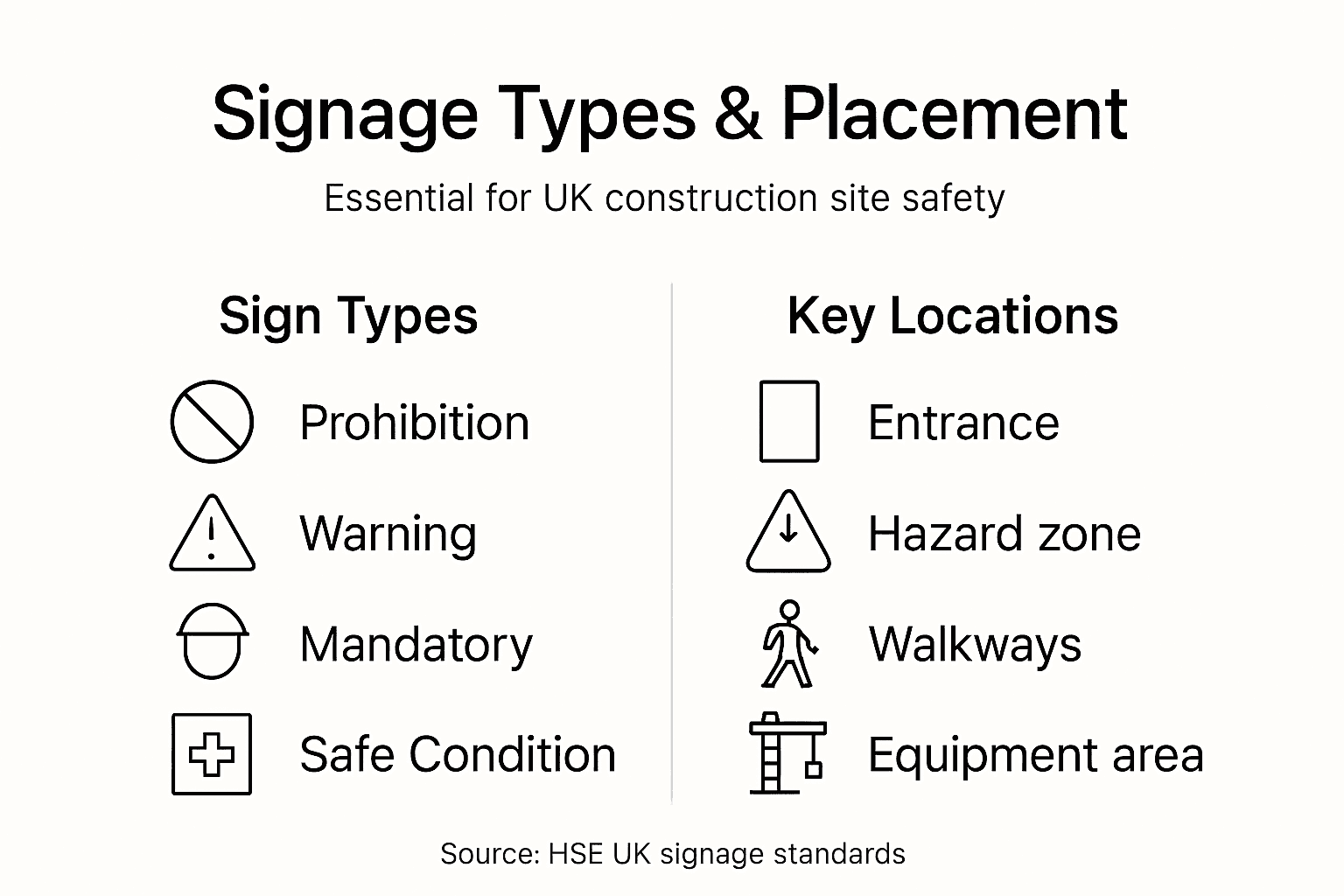 Signage Types & Placement

Essential for UK construction site safety

Sign Types

Prohibition

Warning

Mandatory

Safe Condition

Key Locations

Entrance

Hazard zone

Walkways

Equipment area

Source: HSE UK signage standards