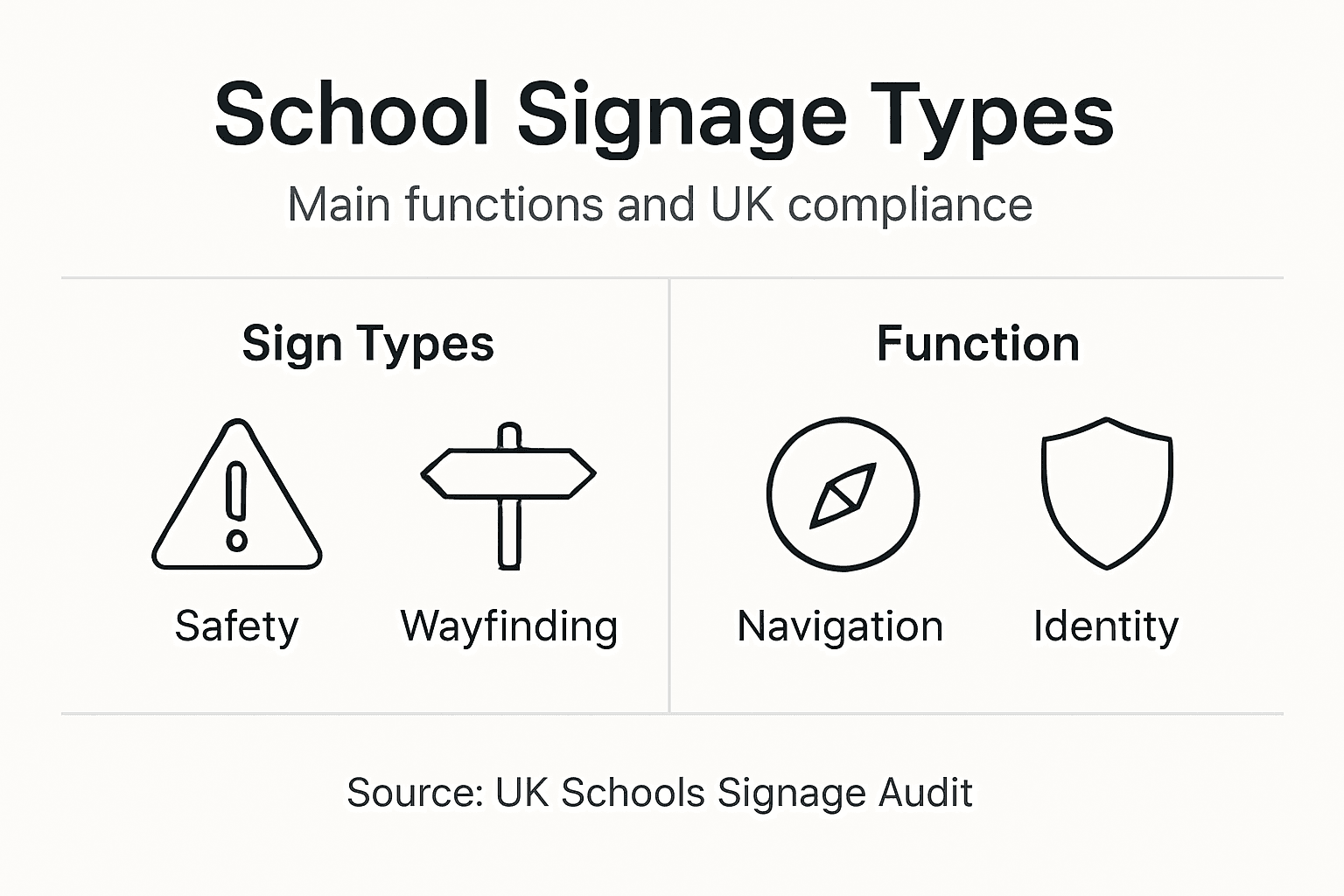 School Signage Types

Main functions and UK compliance

Sign Types

Safety

Wayfinding

Function

Navigation

Identity

Source: UK Schools Signage Audit