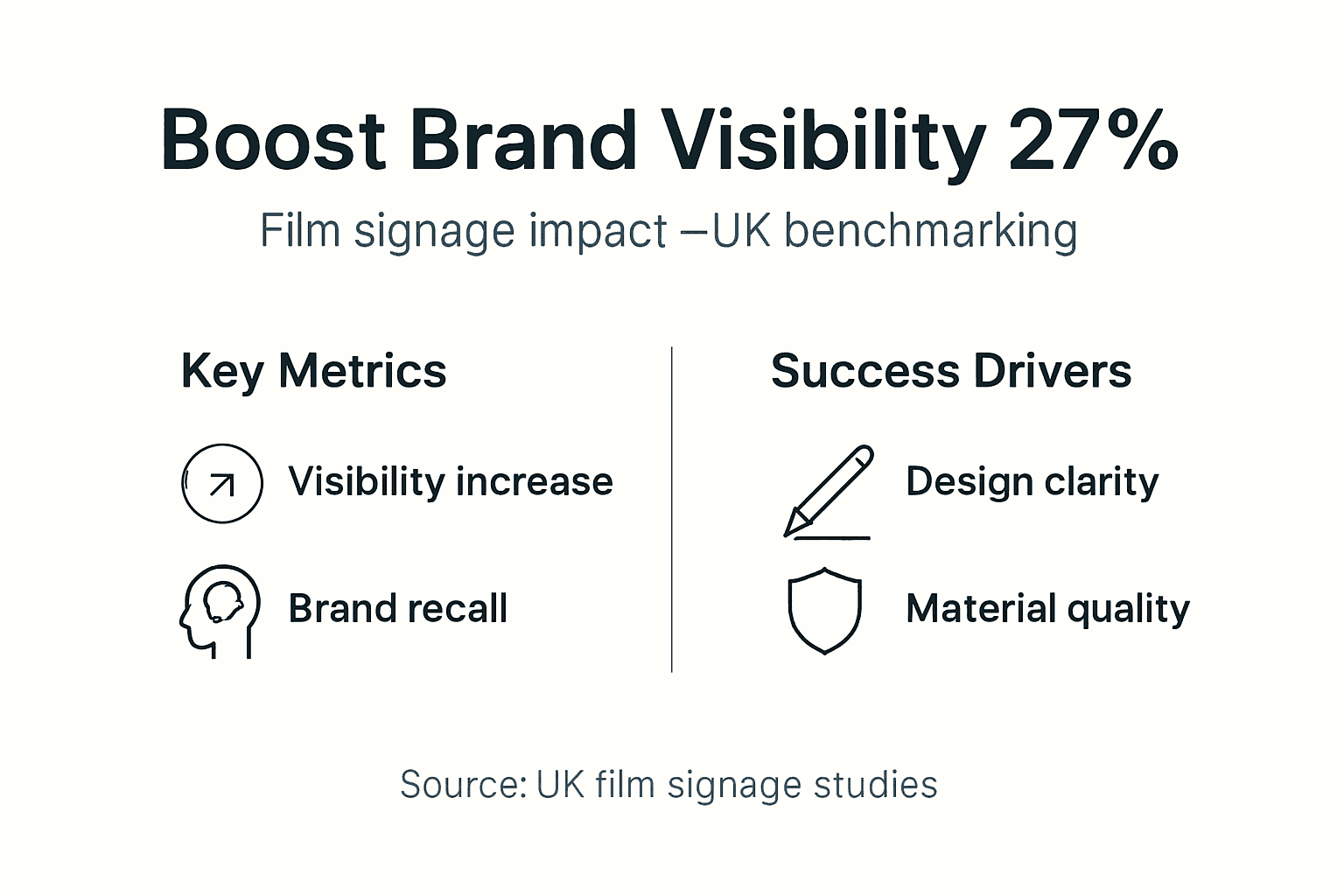 Boost Brand Visibility 27%

Film signage impact –UK benchmarking

Key Metrics

Visibility increase

Brand recall

Success Drivers

Design clarity

Material quality

Source: UK film signage studies