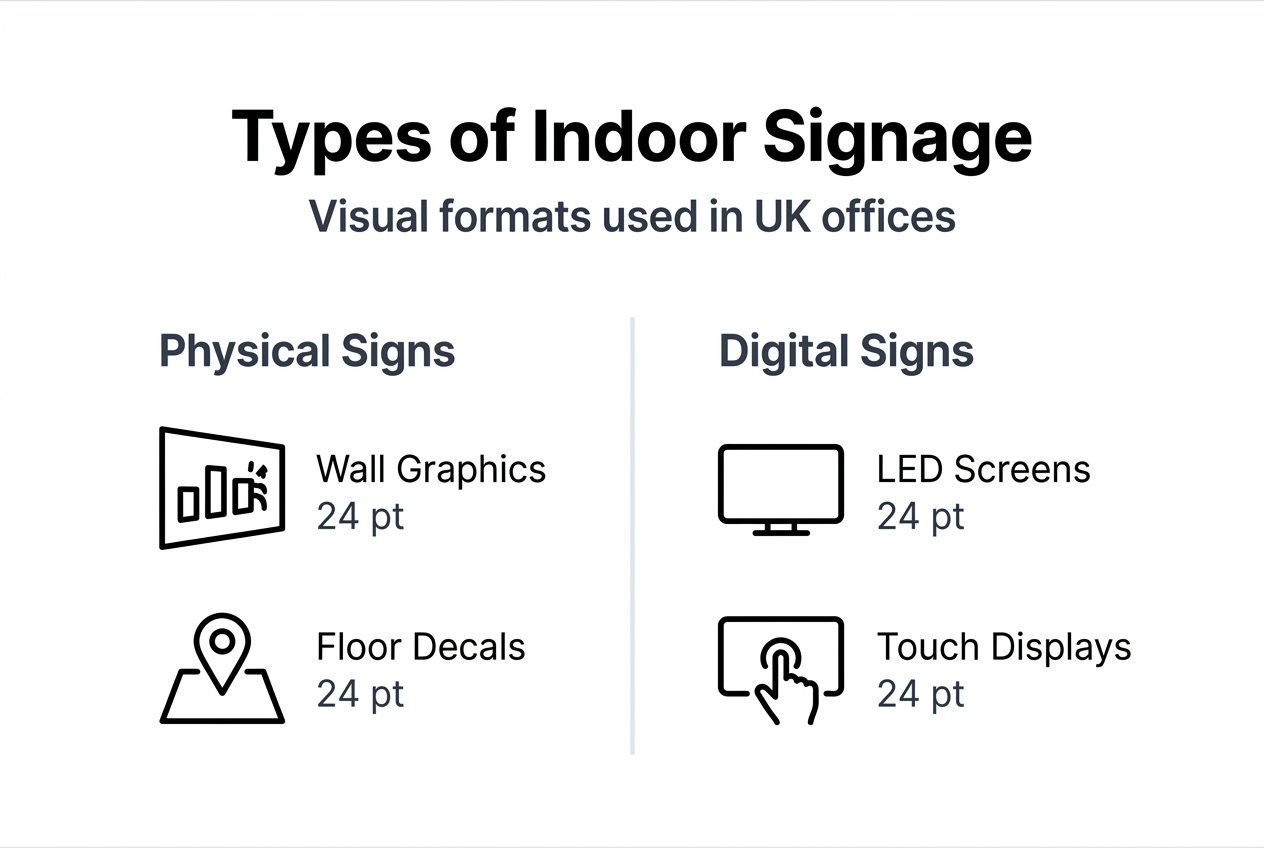 Types of Indoor Signage

Visual formats used in UK offices

Physical Signs

Wall Graphics
24 pt

Floor Decals
24 pt

Digital Signs

LED Screens
24 pt

Touch Displays
24 pt