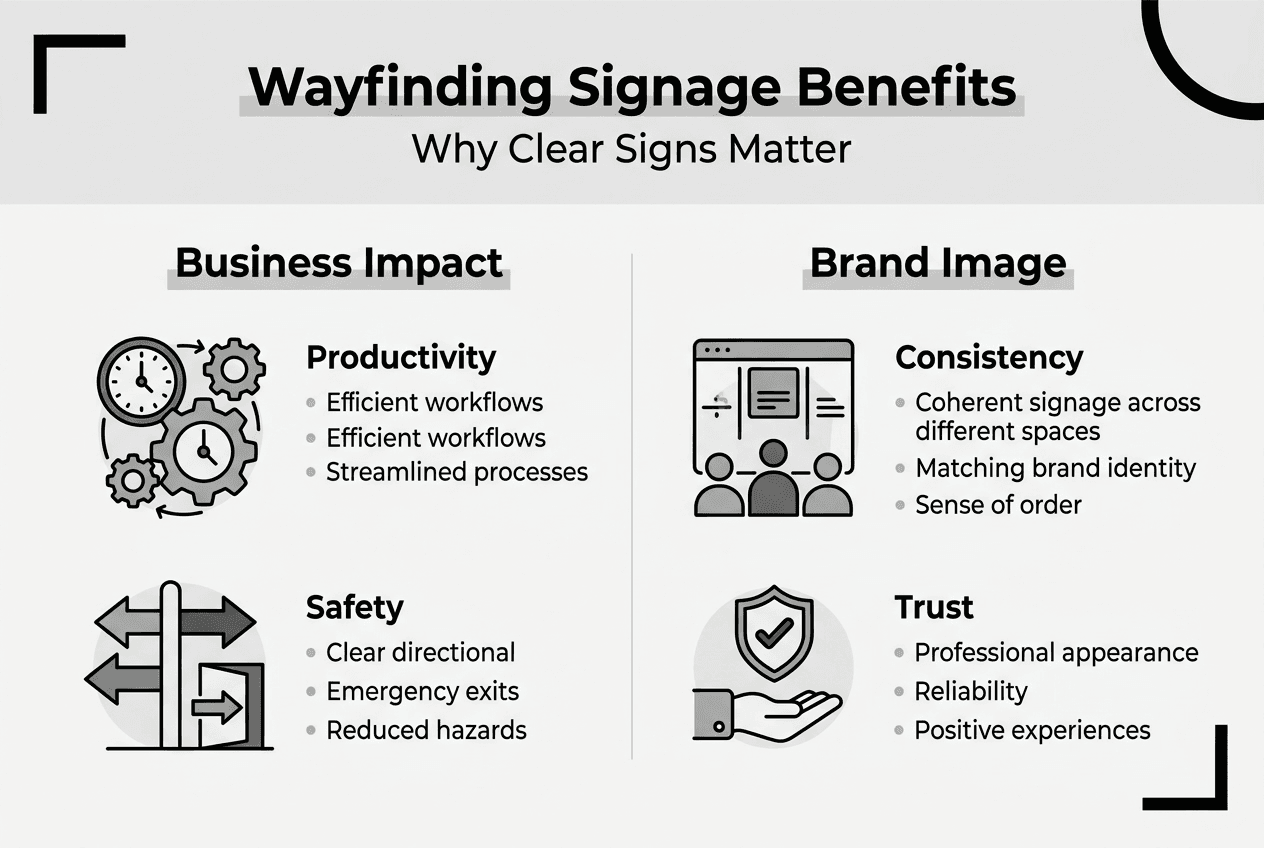 Wayfinding Signage Benefits
Why Clear Signs Matter

Business Impact

Productivity
- Efficient workflows
- Efficient workflows
- Streamlined processes

Safety
- Clear directional
- Emergency exits
- Reduced hazards

Brand Image

Consistency
- Coherent signage across different spaces
- Matching brand identity
- Sense of order

Trust
- Professional appearance
- Reliability
- Positive experiences