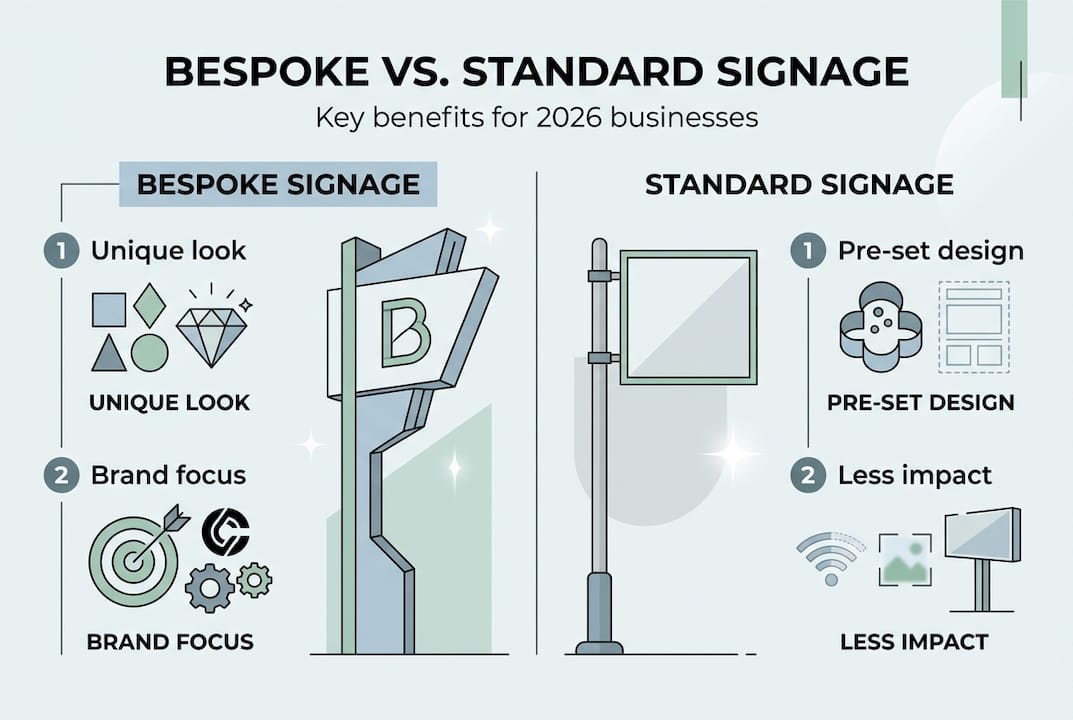 BESPOKE VS. STANDARD SIGNAGE

Key benefits for 2026 businesses

BESPOKE SIGNAGE

1 Unique look

UNIQUE LOOK

2 Brand focus

BRAND FOCUS

B

STANDARD SIGNAGE

1 Pre-set design

PRE-SET DESIGN

2 Less impact

LESS IMPACT