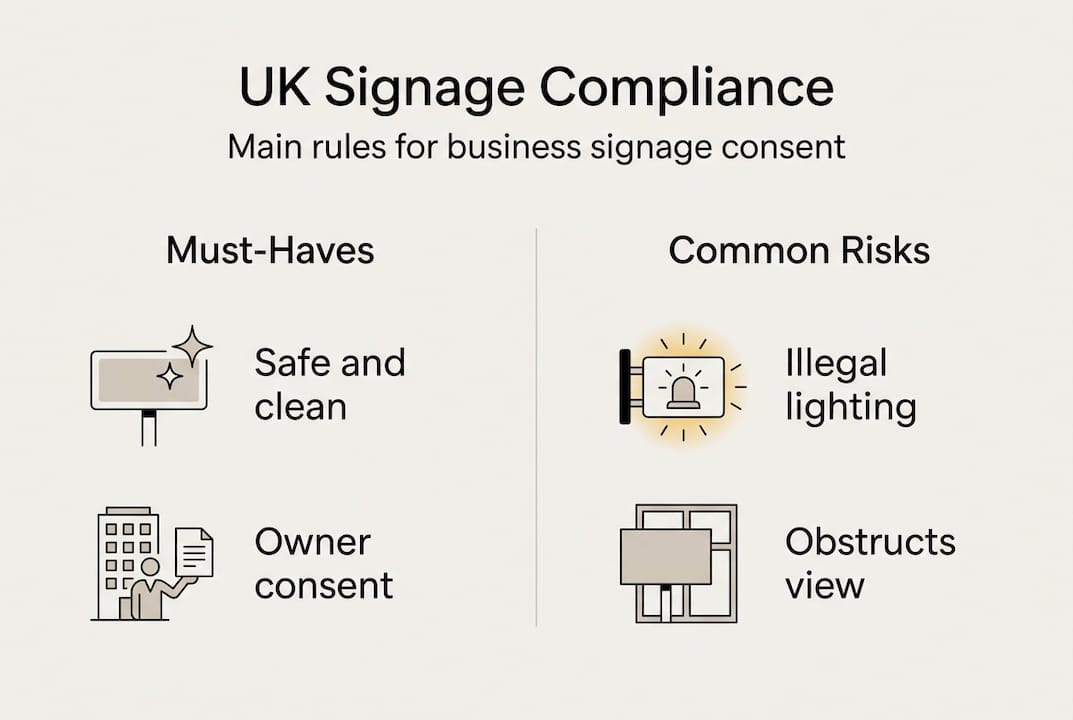 UK Signage Compliance

Main rules for business signage consent

Must-Haves

Safe and clean

Owner consent

Common Risks

Illegal lighting

Obstructs view