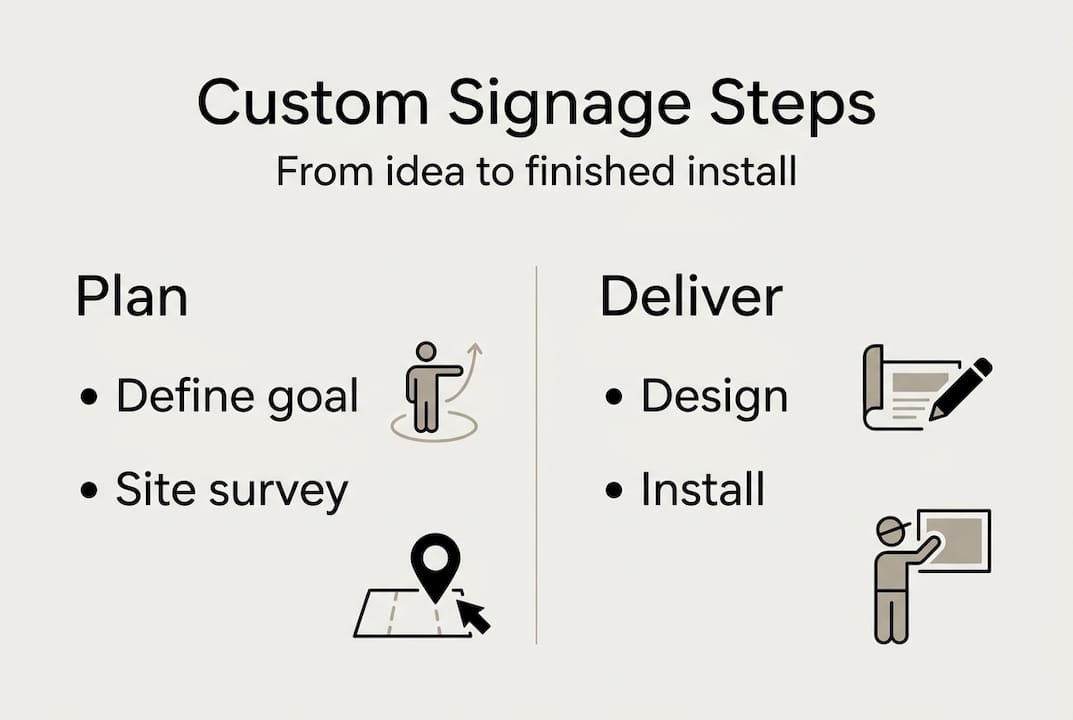 Custom Signage Steps

From idea to finished install

Plan

• Define goal

• Site survey

Deliver

• Design

• Install