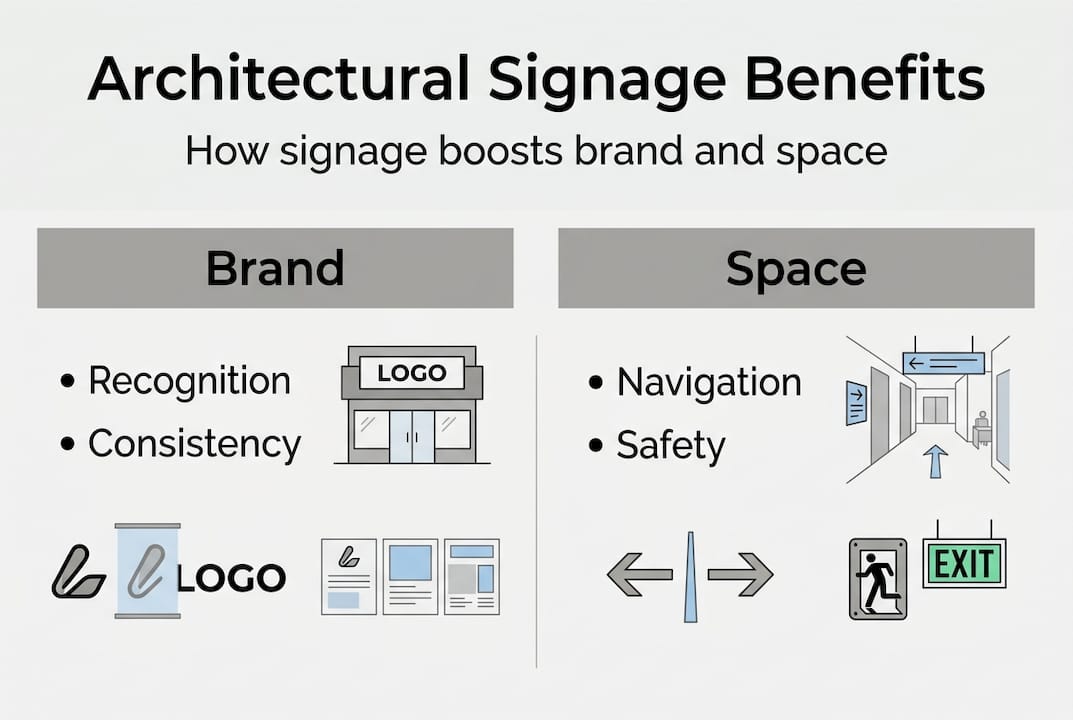 Architectural Signage Benefits

How signage boosts brand and space

Brand

• Recognition
• Consistency

LOGO

LOGO

Space

• Navigation
• Safety

EXIT