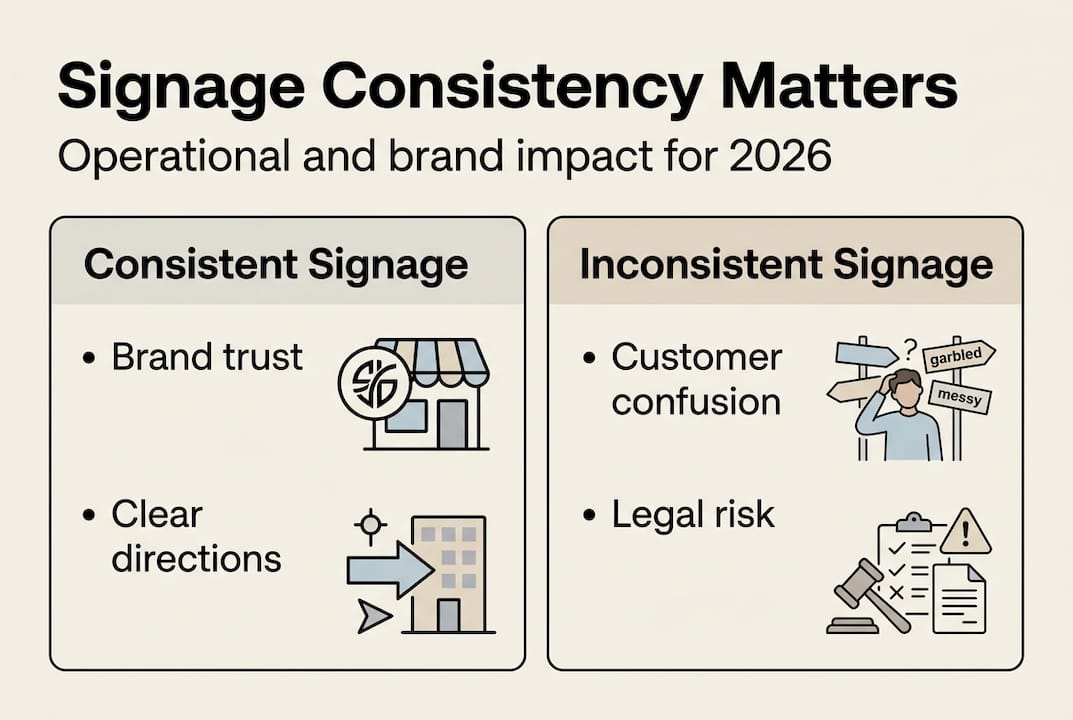 Signage Consistency Matters

Operational and brand impact for 2026

Consistent Signage

• Brand trust

• Clear directions

Inconsistent Signage

• Customer confusion

?
garbled
messy

• Legal risk