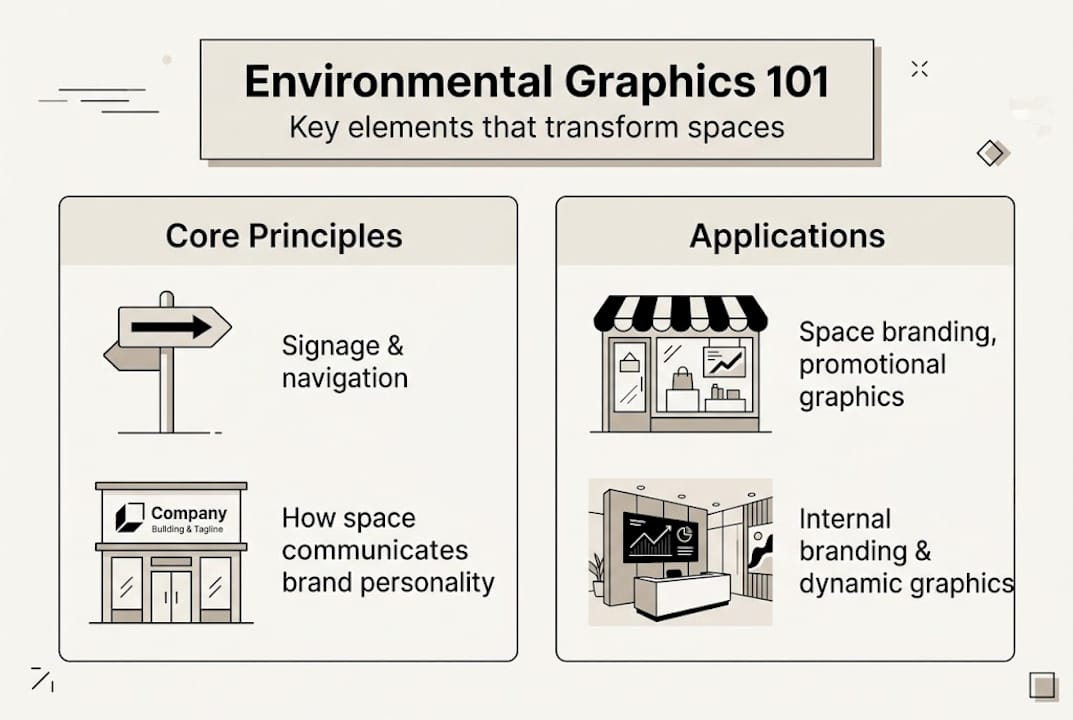 Environmental Graphics 101
Key elements that transform spaces

Core Principles

Signage & navigation

Company
Building & Tagline

How space communicates brand personality

Applications

Space branding, promotional graphics

Internal branding & dynamic graphics