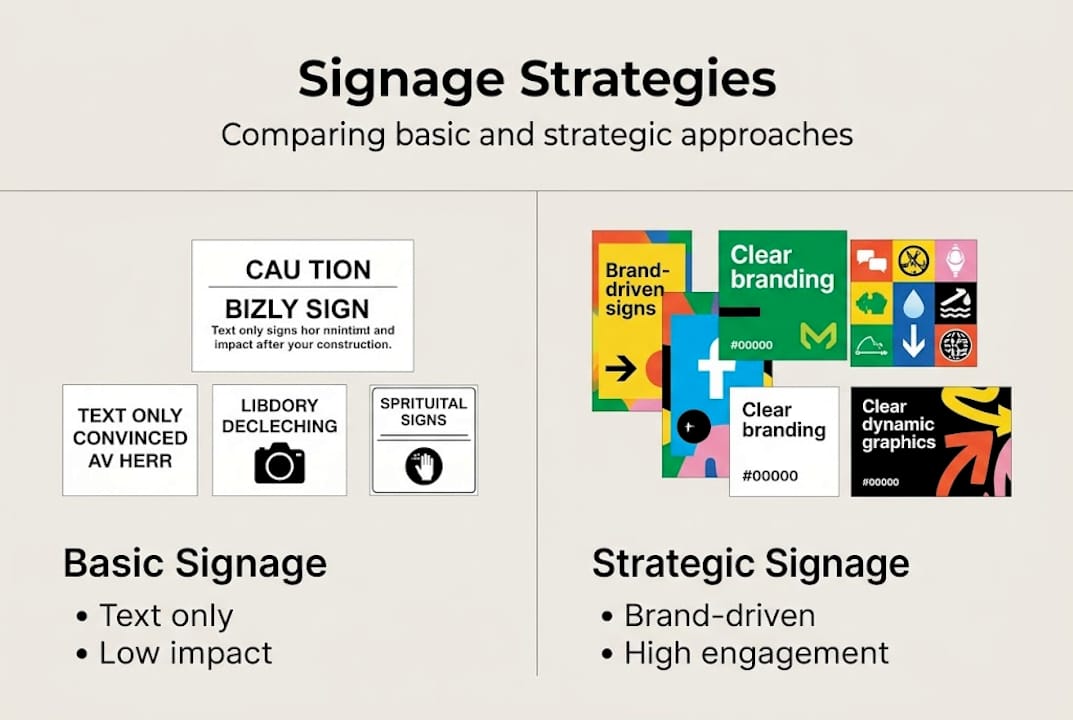 Signage Strategies

Comparing basic and strategic approaches

CAU TION

BIZLY SIGN

Text only signs hor nnintimt and impact after your construction.

TEXT ONLY CONVINCED AV HERR

LIBDORY DECLECHING

SPRITUITAL SIGNS

Basic Signage

• Text only
• Low impact

Brand-driven signs

Clear branding

#00000

Clear branding

#00000

Clear dynamic graphics

#00000

Strategic Signage

• Brand-driven
• High engagement