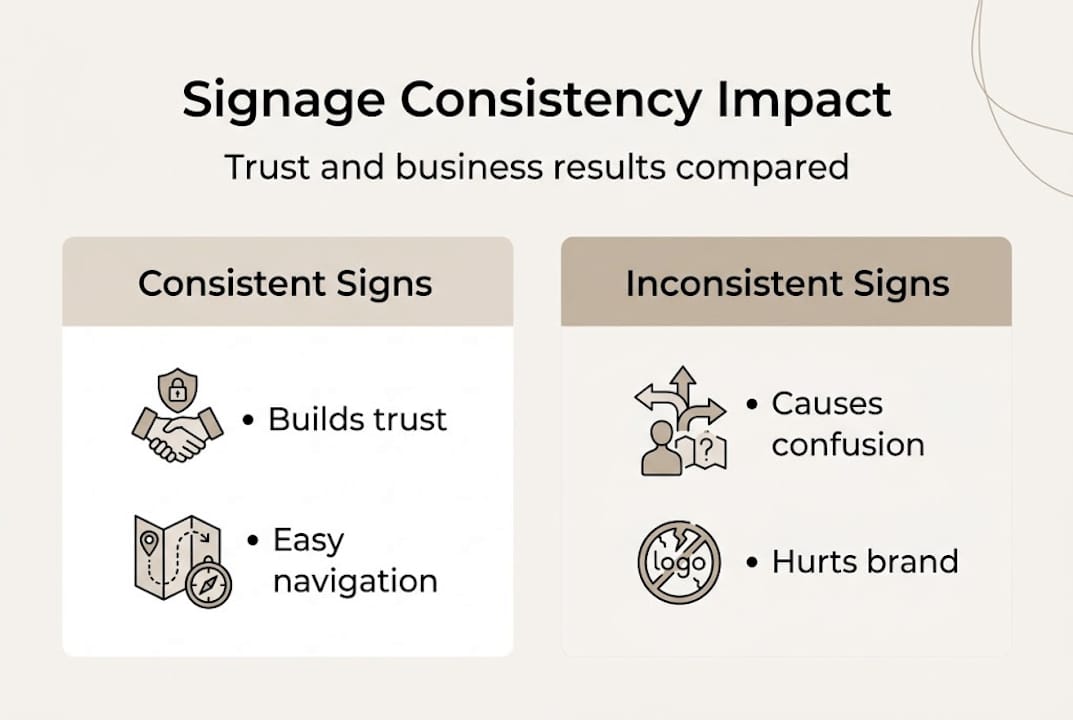 Signage Consistency Impact

Trust and business results compared

Consistent Signs

• Builds trust

• Easy navigation

Inconsistent Signs

?

• Causes confusion

logo

• Hurts brand