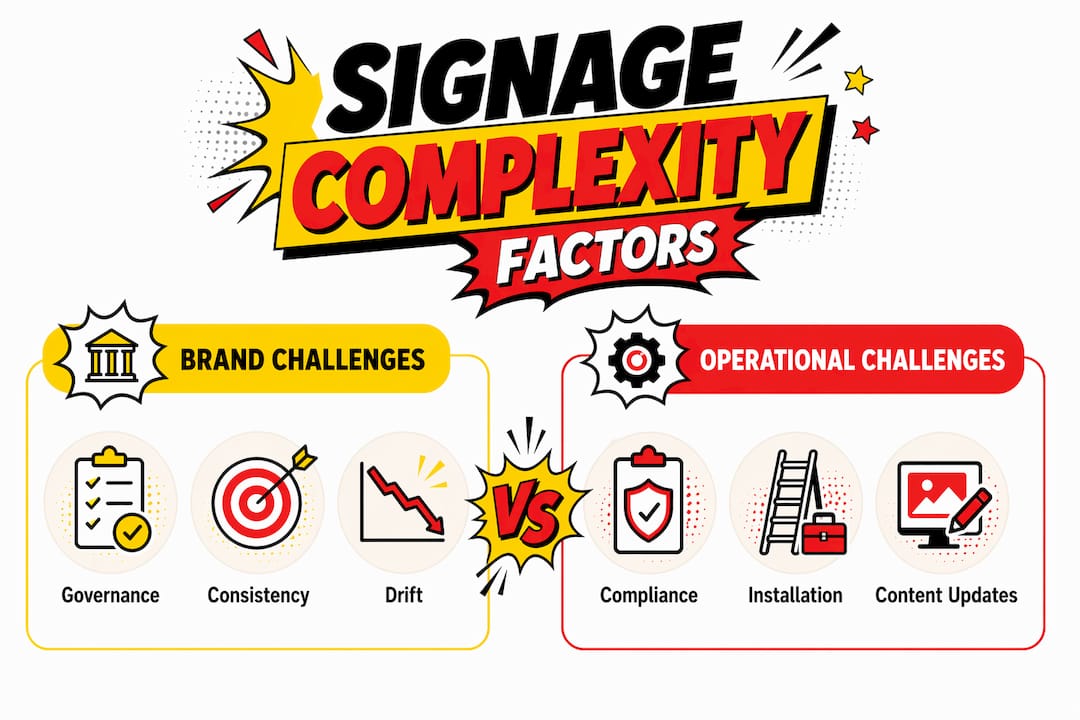 SIGNAGE
COMPLEXITY
FACTORS

BRAND CHALLENGES

Governance

Consistency

Drift

VS

OPERATIONAL CHALLENGES

Compliance

Installation

Content Updates