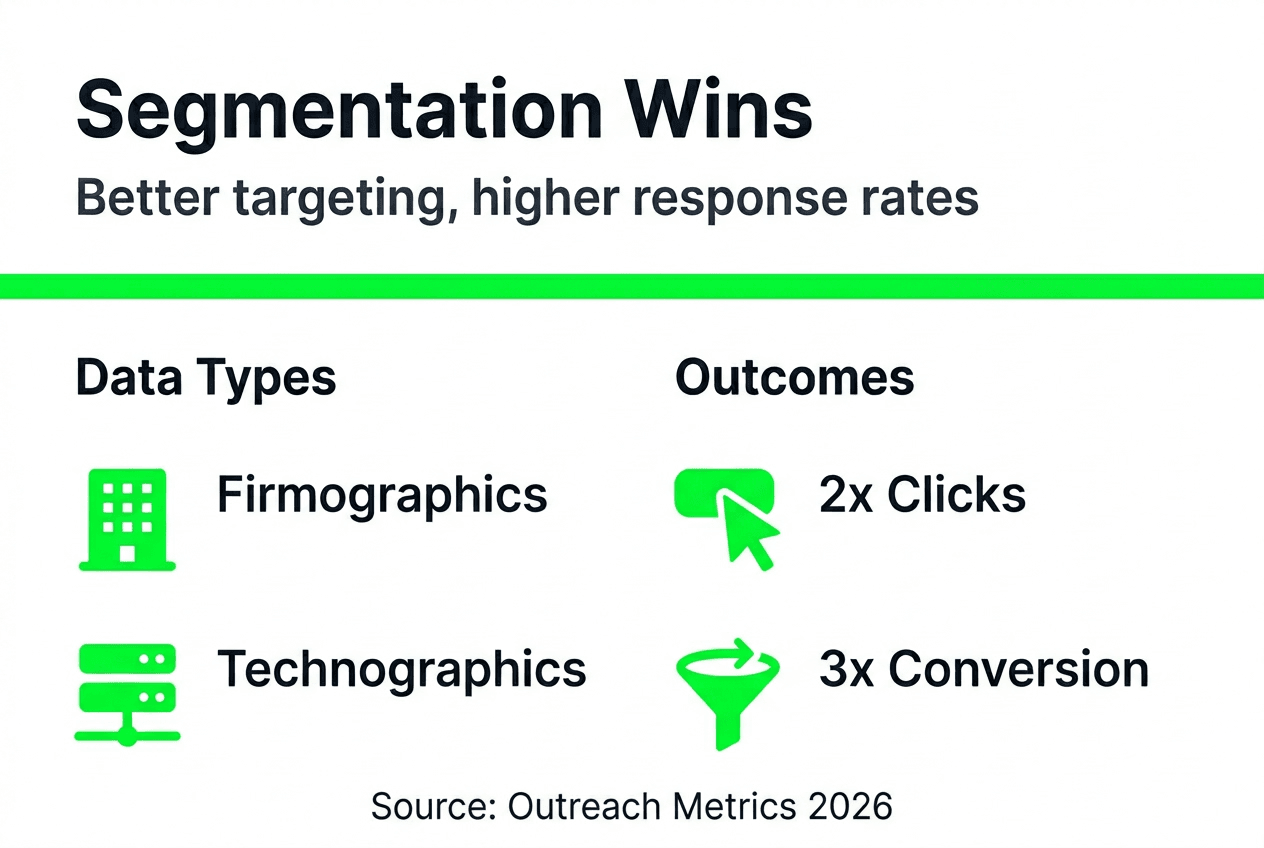 Segmentation Wins

Better targeting, higher response rates

Data Types

Firmographics

Technographics

Outcomes

2x Clicks

3x Conversion

Source: Outreach Metrics 2026